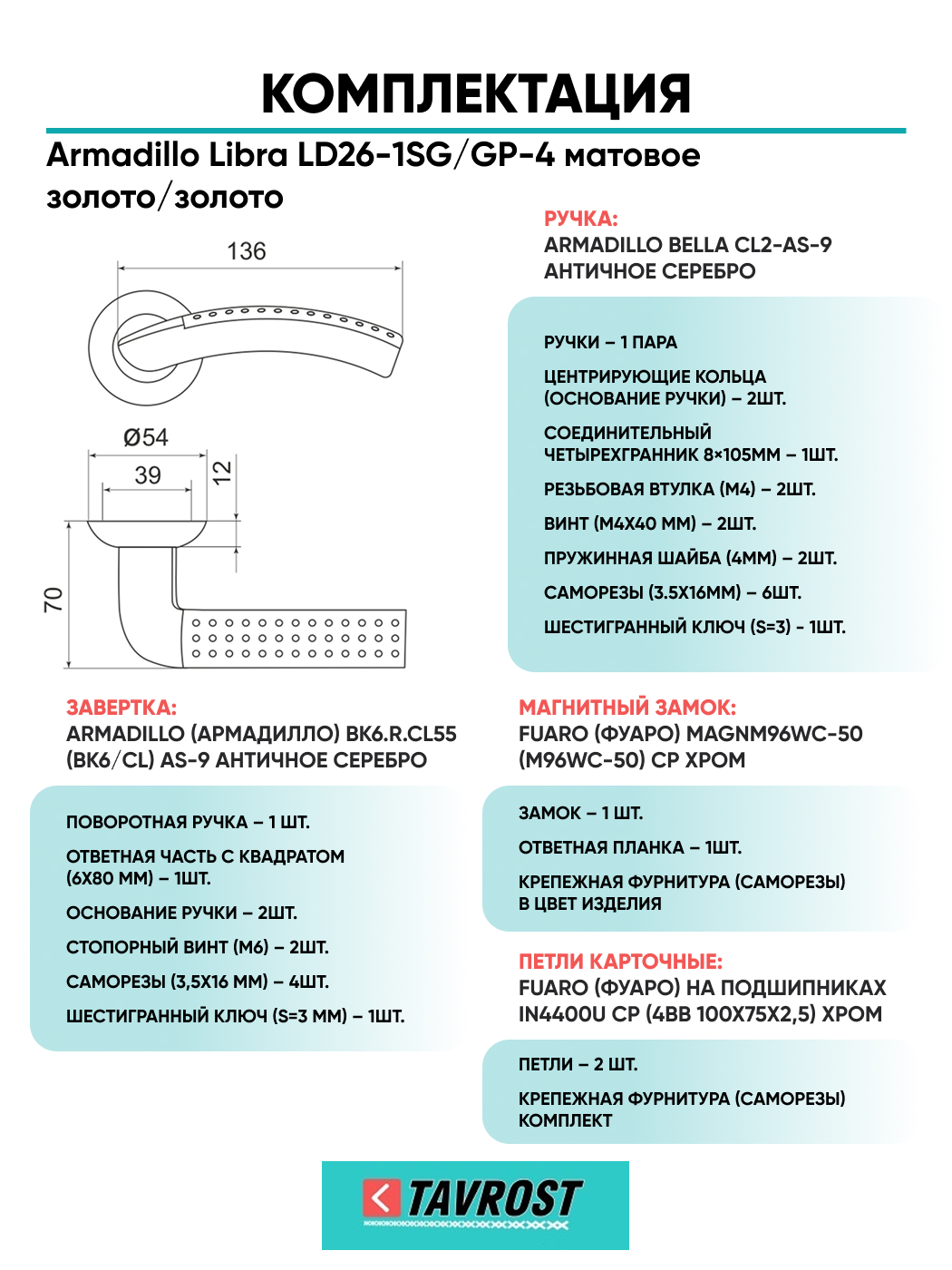 КОМПЛЕКТАЦИЯ

Armadillo Libra LD26-1SG/GP-4 матовое золото/золото

136

Ø54

39

12

70

РУЧКА:
ARMADILLO BELLA CL2-AS-9 АНТИЧНОЕ СЕРЕБРО

РУЧКИ – 1 ПАРА

ЦЕНТРИРУЮЩИЕ КОЛЬЦА (ОСНОВАНИЕ РУЧКИ) – 2ШТ.

СОЕДИНИТЕЛЬНЫЙ ЧЕТЫРЕХГРАННИК 8×105ММ – 1ШТ.

РЕЗЬБОВАЯ ВТУЛКА (М4) – 2ШТ.

ВИНТ (М4Х40 ММ) – 2ШТ.

ПРУЖИННАЯ ШАЙБА (4ММ) – 2ШТ.

САМОРЕЗЫ (3.5Х16ММ) – 6ШТ.

ШЕСТИГРАННЫЙ КЛЮЧ (S=3) - 1ШТ.

ЗАВЕРТКА:
ARMADILLO (АРМАДИЛЛО) BK6.R.CL55 (BK6/CL) AS-9 АНТИЧНОЕ СЕРЕБРО

ПОВОРОТНАЯ РУЧКА – 1 ШТ.

ОТВЕТНАЯ ЧАСТЬ С КВАДРАТОМ (6Х80 ММ) – 1ШТ.

ОСНОВАНИЕ РУЧКИ – 2ШТ.

СТОПОРНЫЙ ВИНТ (М6) – 2ШТ.

САМОРЕЗЫ (3,5Х16 ММ) – 4ШТ.

ШЕСТИГРАННЫЙ КЛЮЧ (S=3 ММ) – 1ШТ.

МАГНИТНЫЙ ЗАМОК:
FUARO (ФУАРО) MAGNM96WC-50 (M96WC-50) CP ХРОМ

ЗАМОК – 1 ШТ.

ОТВЕТНАЯ ПЛАНКА – 1ШТ.

КРЕПЕЖНАЯ ФУРНИТУРА (САМОРЕЗЫ) В ЦВЕТ ИЗДЕЛИЯ

ПЕТЛИ КАРТОЧНЫЕ:
FUARO (ФУАРО) НА ПОДШИПНИКАХ IN4400U CP (4BB 100X75X2,5) ХРОМ

ПЕТЛИ – 2 ШТ.

КРЕПЕЖНАЯ ФУРНИТУРА (САМОРЕЗЫ) КОМПЛЕКТ

TAVROST