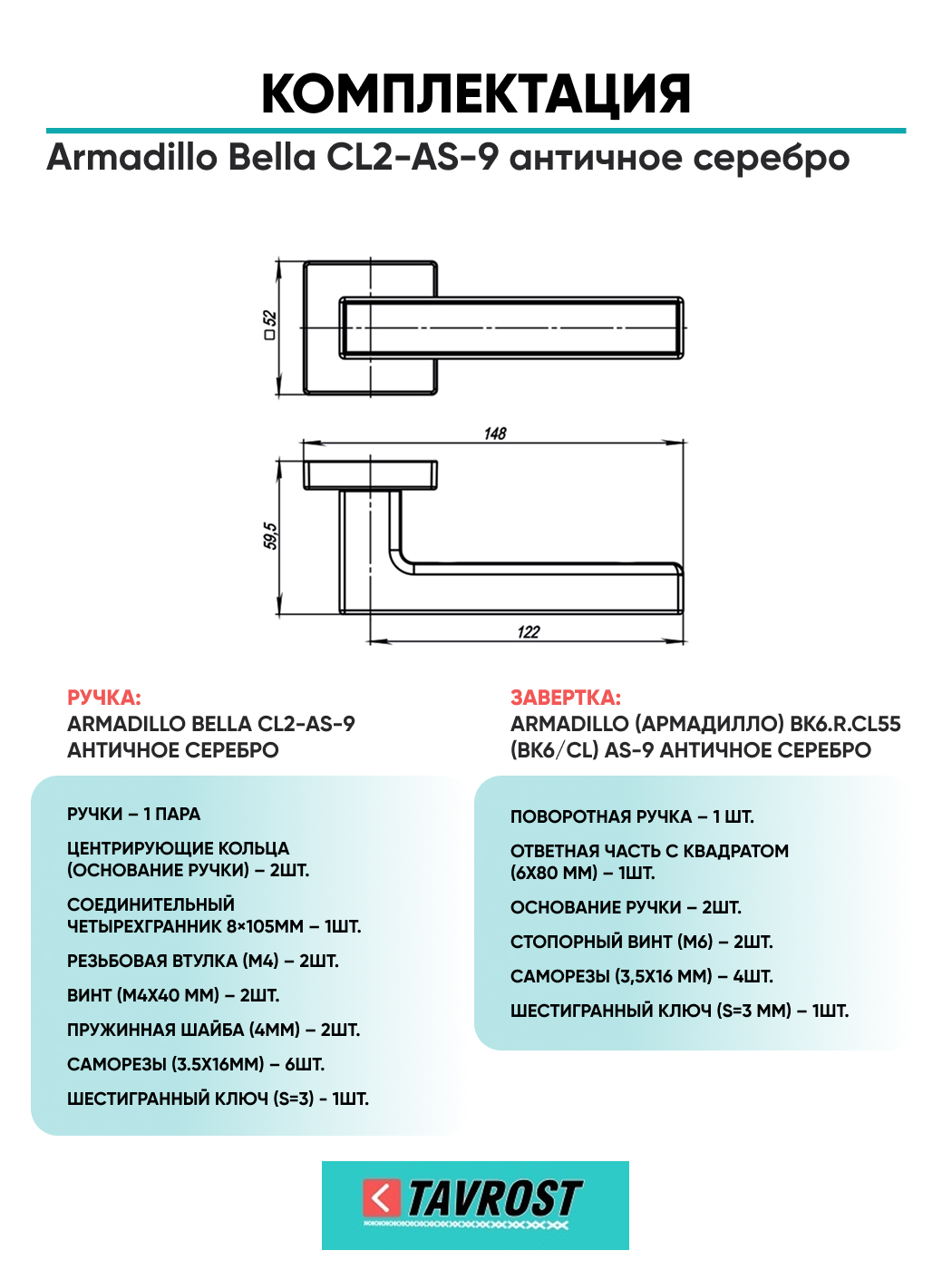 КОМПЛЕКТАЦИЯ
Armadillo Bella CL2-AS-9 античное серебро

□52

148

59,5

122

РУЧКА:
ARMADILLO BELLA CL2-AS-9 АНТИЧНОЕ СЕРЕБРО

РУЧКИ – 1 ПАРА

ЦЕНТРИРУЮЩИЕ КОЛЬЦА (ОСНОВАНИЕ РУЧКИ) – 2ШТ.

СОЕДИНИТЕЛЬНЫЙ ЧЕТЫРЕХГРАННИК 8×105ММ – 1ШТ.

РЕЗЬБОВАЯ ВТУЛКА (М4) – 2ШТ.

ВИНТ (М4Х40 ММ) – 2ШТ.

ПРУЖИННАЯ ШАЙБА (4ММ) – 2ШТ.

САМОРЕЗЫ (3.5Х16ММ) – 6ШТ.

ШЕСТИГРАННЫЙ КЛЮЧ (S=3) - 1ШТ.

ЗАВЕРТКА:
ARMADILLO (АРМАДИЛЛО) BK6.R.CL55 (BK6/CL) AS-9 АНТИЧНОЕ СЕРЕБРО

ПОВОРОТНАЯ РУЧКА – 1 ШТ.

ОТВЕТНАЯ ЧАСТЬ С КВАДРАТОМ (6Х80 ММ) – 1ШТ.

ОСНОВАНИЕ РУЧКИ – 2ШТ.

СТОПОРНЫЙ ВИНТ (М6) – 2ШТ.

САМОРЕЗЫ (3,5Х16 ММ) – 4ШТ.

ШЕСТИГРАННЫЙ КЛЮЧ (S=3 ММ) – 1ШТ.

TAVROST