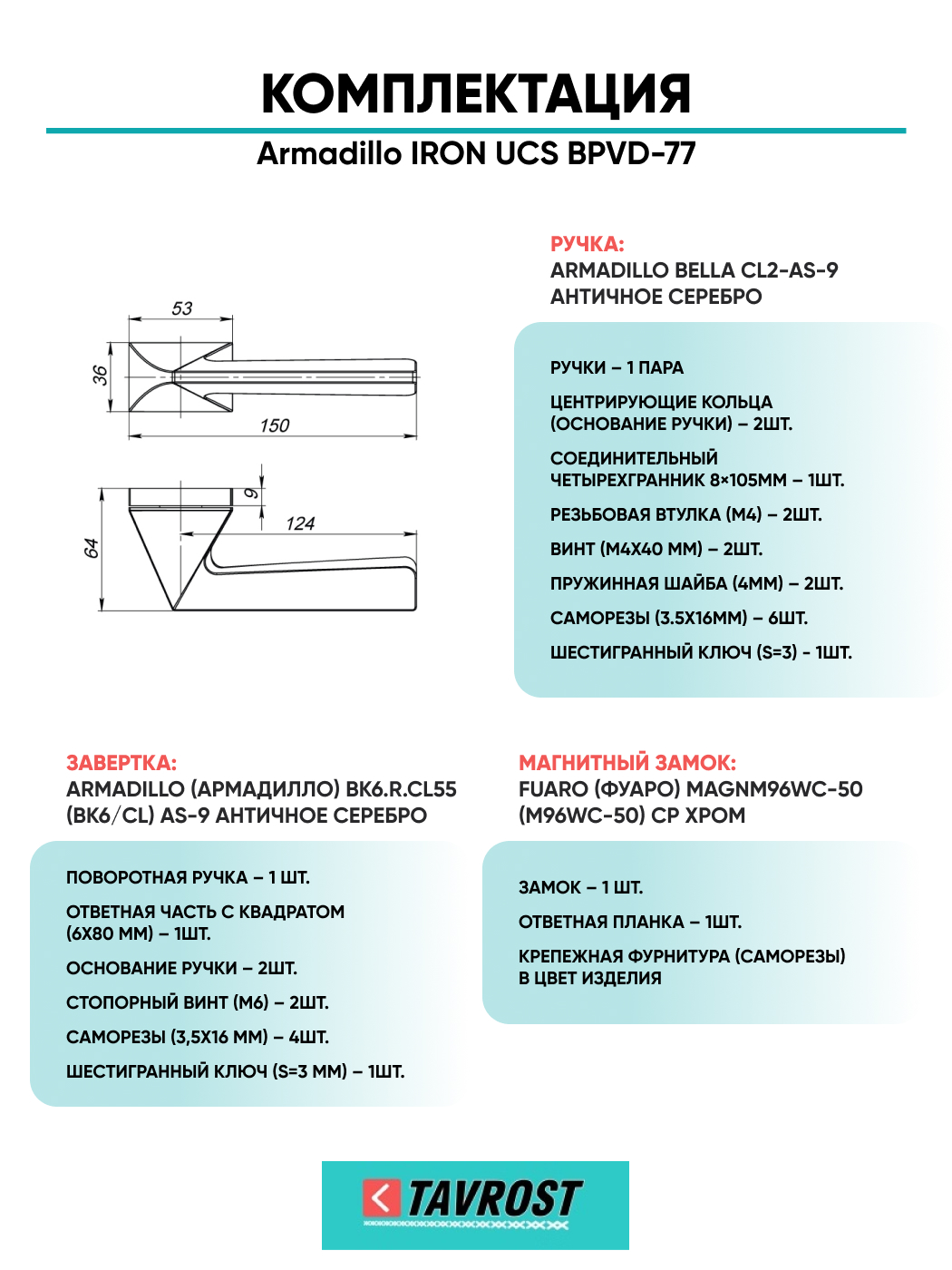 КОМПЛЕКТАЦИЯ

Armadillo IRON UCS BPVD-77

53

36

150

9

124

64

РУЧКА:
ARMADILLO BELLA CL2-AS-9
АНТИЧНОЕ СЕРЕБРО

РУЧКИ – 1 ПАРА

ЦЕНТРИРУЮЩИЕ КОЛЬЦА (ОСНОВАНИЕ РУЧКИ) – 2ШТ.

СОЕДИНИТЕЛЬНЫЙ ЧЕТЫРЕХГРАННИК 8×105ММ – 1ШТ.

РЕЗЬБОВАЯ ВТУЛКА (М4) – 2ШТ.

ВИНТ (М4Х40 ММ) – 2ШТ.

ПРУЖИННАЯ ШАЙБА (4ММ) – 2ШТ.

САМОРЕЗЫ (3.5Х16ММ) – 6ШТ.

ШЕСТИГРАННЫЙ КЛЮЧ (S=3) - 1ШТ.

ЗАВЕРТКА:
ARMADILLO (АРМАДИЛЛО) BK6.R.CL55 (BK6/CL) AS-9 АНТИЧНОЕ СЕРЕБРО

ПОВОРОТНАЯ РУЧКА – 1 ШТ.

ОТВЕТНАЯ ЧАСТЬ С КВАДРАТОМ (6Х80 ММ) – 1ШТ.

ОСНОВАНИЕ РУЧКИ – 2ШТ.

СТОПОРНЫЙ ВИНТ (М6) – 2ШТ.

САМОРЕЗЫ (3,5Х16 ММ) – 4ШТ.

ШЕСТИГРАННЫЙ КЛЮЧ (S=3 ММ) – 1ШТ.

МАГНИТНЫЙ ЗАМОК:
FUARO (ФУАРО) MAGNM96WC-50 (M96WC-50) CP ХРОМ

ЗАМОК – 1 ШТ.

ОТВЕТНАЯ ПЛАНКА – 1ШТ.

КРЕПЕЖНАЯ ФУРНИТУРА (САМОРЕЗЫ) В ЦВЕТ ИЗДЕЛИЯ

TAVROST