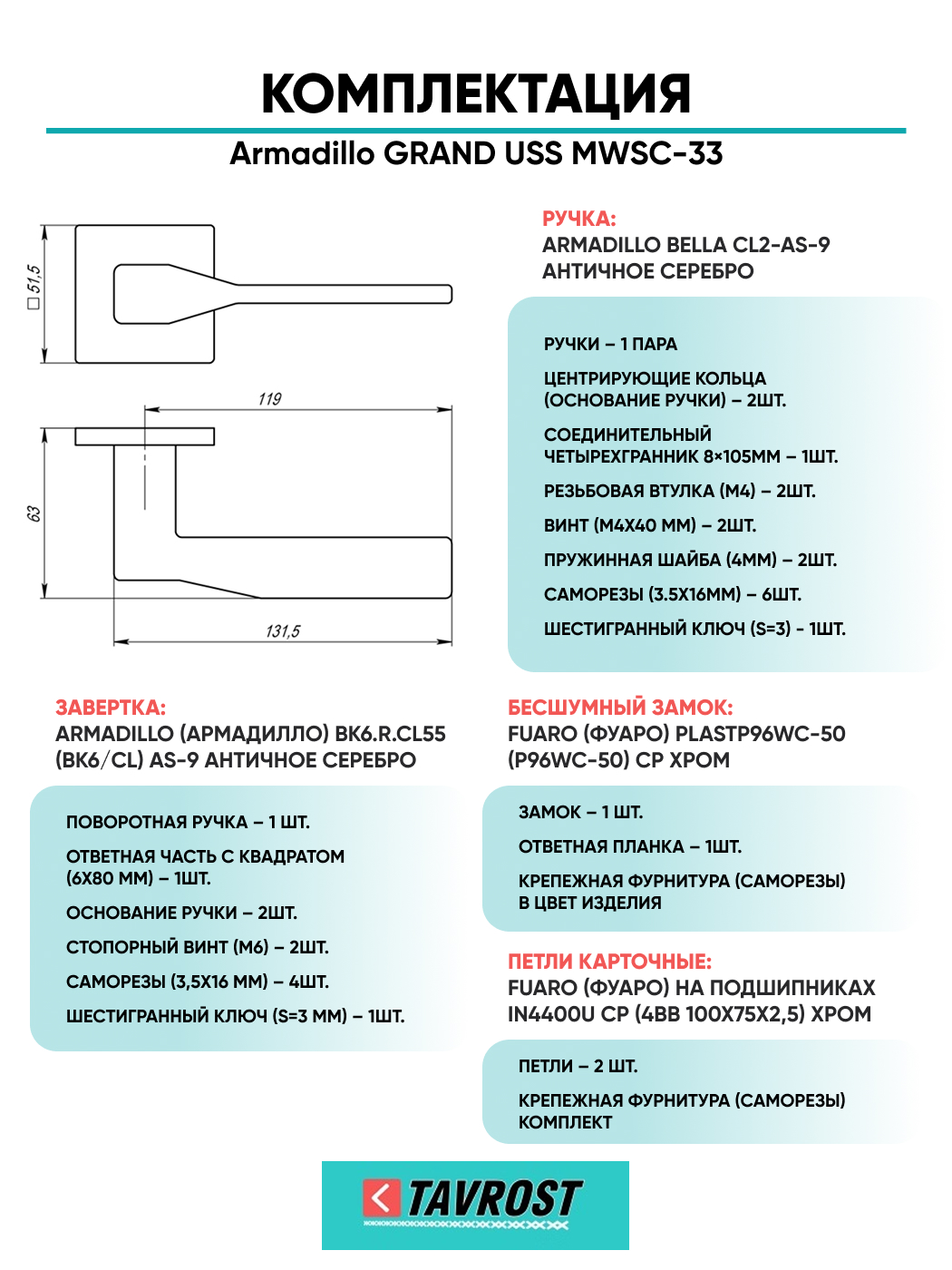 КОМПЛЕКТАЦИЯ

Armadillo GRAND USS MWSC-33

□ 51,5

119

63

131,5

РУЧКА:
ARMADILLO BELLA CL2-AS-9
АНТИЧНОЕ СЕРЕБРО

РУЧКИ – 1 ПАРА

ЦЕНТРИРУЮЩИЕ КОЛЬЦА (ОСНОВАНИЕ РУЧКИ) – 2ШТ.

СОЕДИНИТЕЛЬНЫЙ ЧЕТЫРЕХГРАННИК 8×105ММ – 1ШТ.

РЕЗЬБОВАЯ ВТУЛКА (М4) – 2ШТ.

ВИНТ (М4Х40 ММ) – 2ШТ.

ПРУЖИННАЯ ШАЙБА (4ММ) – 2ШТ.

САМОРЕЗЫ (3.5Х16ММ) – 6ШТ.

ШЕСТИГРАННЫЙ КЛЮЧ (S=3) - 1ШТ.

ЗАВЕРТКА:
ARMADILLO (АРМАДИЛЛО) BK6.R.CL55 (BK6/CL) AS-9 АНТИЧНОЕ СЕРЕБРО

ПОВОРОТНАЯ РУЧКА – 1 ШТ.

ОТВЕТНАЯ ЧАСТЬ С КВАДРАТОМ (6Х80 ММ) – 1ШТ.

ОСНОВАНИЕ РУЧКИ – 2ШТ.

СТОПОРНЫЙ ВИНТ (М6) – 2ШТ.

САМОРЕЗЫ (3,5Х16 ММ) – 4ШТ.

ШЕСТИГРАННЫЙ КЛЮЧ (S=3 ММ) – 1ШТ.

БЕСШУМНЫЙ ЗАМОК:
FUARO (ФУАРО) PLASTP96WC-50 (P96WC-50) CP ХРОМ

ЗАМОК – 1 ШТ.

ОТВЕТНАЯ ПЛАНКА – 1ШТ.

КРЕПЕЖНАЯ ФУРНИТУРА (САМОРЕЗЫ) В ЦВЕТ ИЗДЕЛИЯ

ПЕТЛИ КАРТОЧНЫЕ:
FUARO (ФУАРО) НА ПОДШИПНИКАХ IN4400U CP (4BB 100X75X2,5) ХРОМ

ПЕТЛИ – 2 ШТ.

КРЕПЕЖНАЯ ФУРНИТУРА (САМОРЕЗЫ) КОМПЛЕКТ

TAVROST