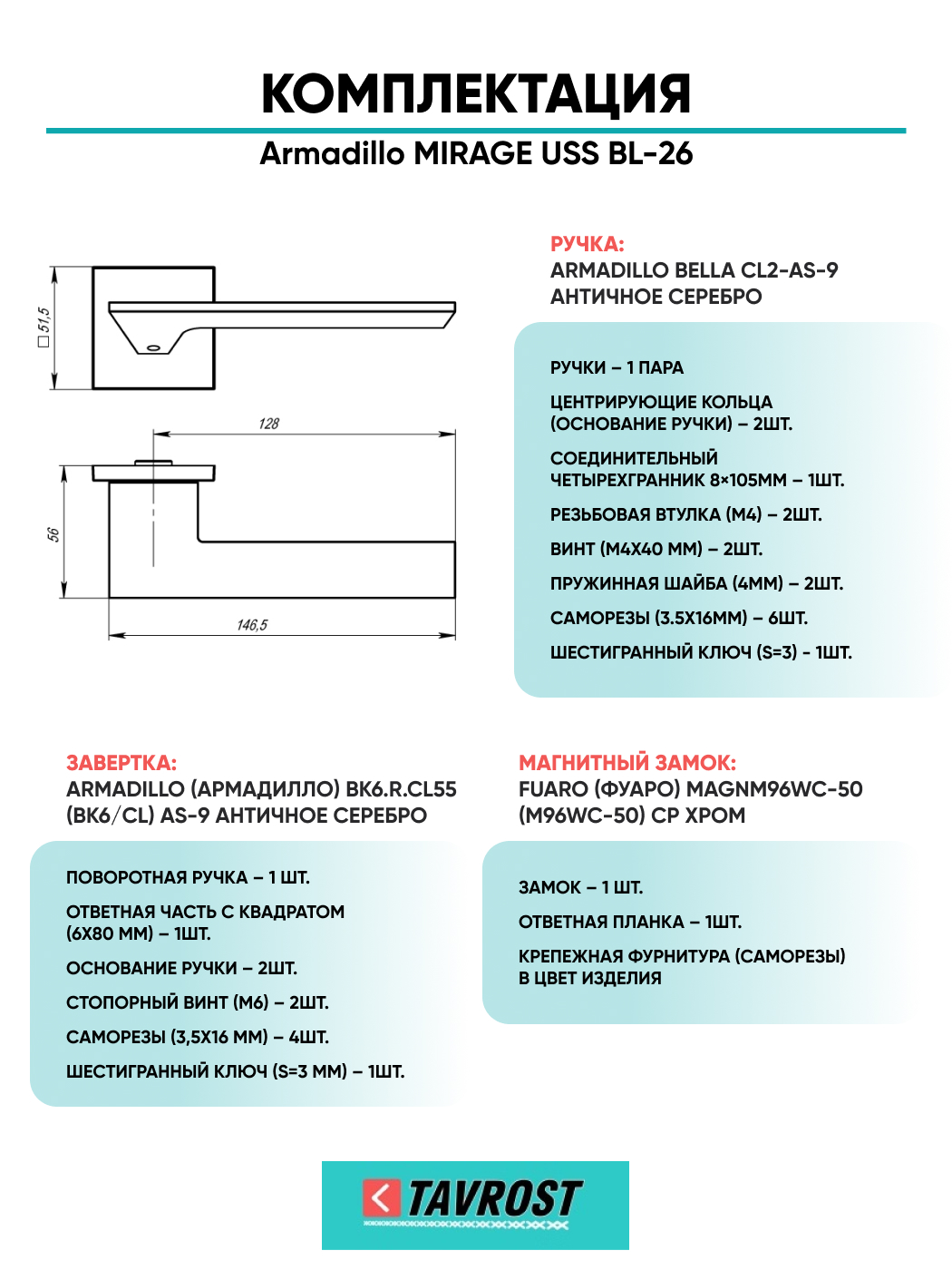 КОМПЛЕКТАЦИЯ

Armadillo MIRAGE USS BL-26

□ 51,5

128

56

146,5

РУЧКА:
ARMADILLO BELLA CL2-AS-9
АНТИЧНОЕ СЕРЕБРО

РУЧКИ – 1 ПАРА

ЦЕНТРИРУЮЩИЕ КОЛЬЦА (ОСНОВАНИЕ РУЧКИ) – 2ШТ.

СОЕДИНИТЕЛЬНЫЙ ЧЕТЫРЕХГРАННИК 8×105ММ – 1ШТ.

РЕЗЬБОВАЯ ВТУЛКА (М4) – 2ШТ.

ВИНТ (М4Х40 ММ) – 2ШТ.

ПРУЖИННАЯ ШАЙБА (4ММ) – 2ШТ.

САМОРЕЗЫ (3.5Х16ММ) – 6ШТ.

ШЕСТИГРАННЫЙ КЛЮЧ (S=3) - 1ШТ.

ЗАВЕРТКА:
ARMADILLO (АРМАДИЛЛО) BK6.R.CL55 (BK6/CL) AS-9 АНТИЧНОЕ СЕРЕБРО

ПОВОРОТНАЯ РУЧКА – 1 ШТ.

ОТВЕТНАЯ ЧАСТЬ С КВАДРАТОМ (6Х80 ММ) – 1ШТ.

ОСНОВАНИЕ РУЧКИ – 2ШТ.

СТОПОРНЫЙ ВИНТ (М6) – 2ШТ.

САМОРЕЗЫ (3,5Х16 ММ) – 4ШТ.

ШЕСТИГРАННЫЙ КЛЮЧ (S=3 ММ) – 1ШТ.

МАГНИТНЫЙ ЗАМОК:
FUARO (ФУАРО) MAGNM96WC-50 (M96WC-50) CP ХРОМ

ЗАМОК – 1 ШТ.

ОТВЕТНАЯ ПЛАНКА – 1ШТ.

КРЕПЕЖНАЯ ФУРНИТУРА (САМОРЕЗЫ) В ЦВЕТ ИЗДЕЛИЯ

TAVROST