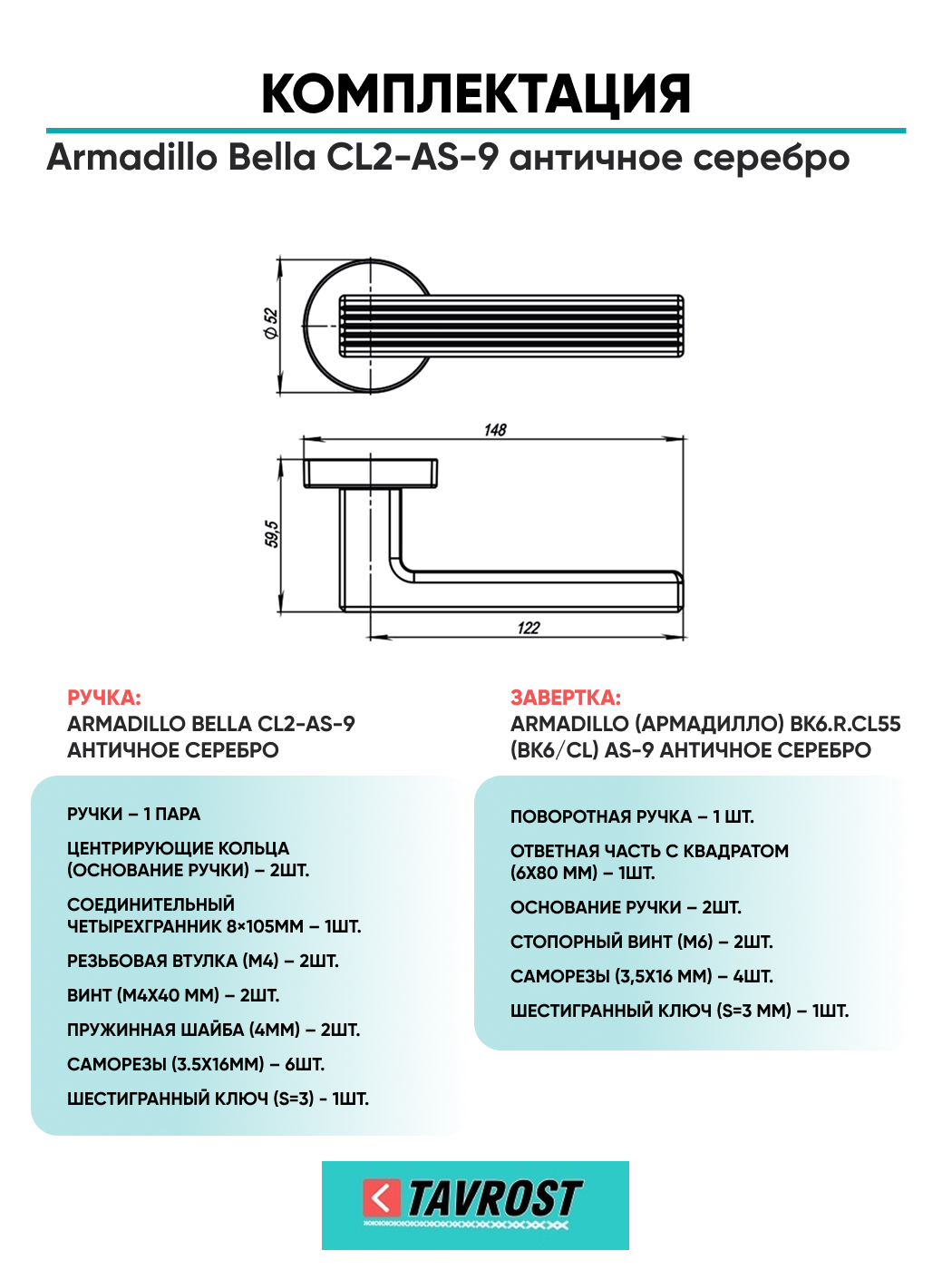 КОМПЛЕКТАЦИЯ

Armadillo Bella CL2-AS-9 античное серебро

$\phi 52$

148

59,5

122

РУЧКА:
ARMADILLO BELLA CL2-AS-9
АНТИЧНОЕ СЕРЕБРО

РУЧКИ – 1 ПАРА

ЦЕНТРИРУЮЩИЕ КОЛЬЦА (ОСНОВАНИЕ РУЧКИ) – 2ШТ.

СОЕДИНИТЕЛЬНЫЙ ЧЕТЫРЕХГРАННИК 8×105ММ – 1ШТ.

РЕЗЬБОВАЯ ВТУЛКА (М4) – 2ШТ.

ВИНТ (М4Х40 ММ) – 2ШТ.

ПРУЖИННАЯ ШАЙБА (4ММ) – 2ШТ.

САМОРЕЗЫ (3.5Х16ММ) – 6ШТ.

ШЕСТИГРАННЫЙ КЛЮЧ (S=3) - 1ШТ.

ЗАВЕРТКА:
ARMADILLO (АРМАДИЛЛО) BK6.R.CL55 (BK6/CL) AS-9 АНТИЧНОЕ СЕРЕБРО

ПОВОРОТНАЯ РУЧКА – 1 ШТ.

ОТВЕТНАЯ ЧАСТЬ С КВАДРАТОМ (6Х80 ММ) – 1ШТ.

ОСНОВАНИЕ РУЧКИ – 2ШТ.

СТОПОРНЫЙ ВИНТ (М6) – 2ШТ.

САМОРЕЗЫ (3,5Х16 ММ) – 4ШТ.

ШЕСТИГРАННЫЙ КЛЮЧ (S=3 ММ) – 1ШТ.

TAVROST