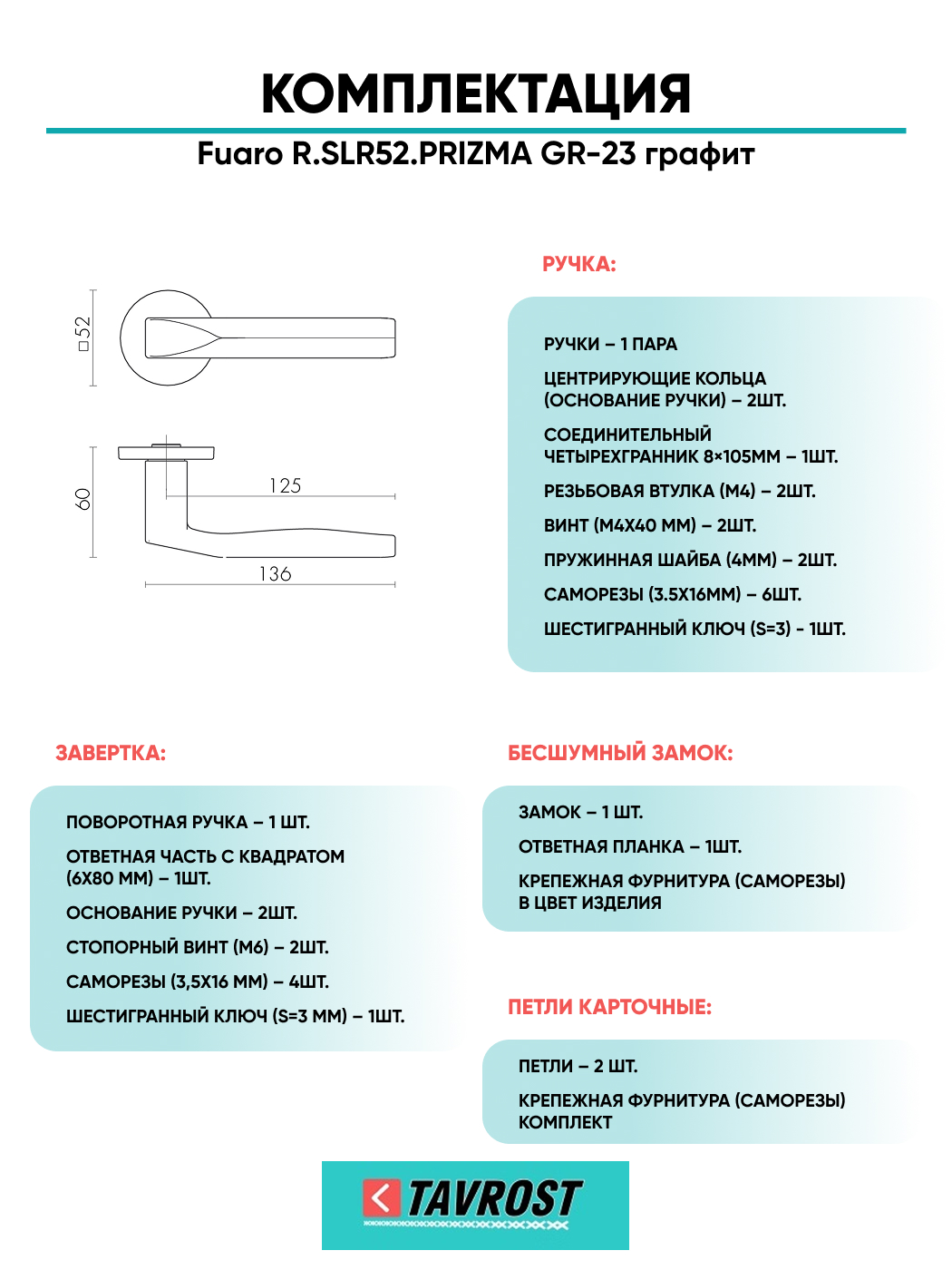 КОМПЛЕКТАЦИЯ

Fuaro R.SLR52.PRIZMA GR-23 графит

□52

60

125

136

РУЧКА:

РУЧКИ – 1 ПАРА

ЦЕНТРИРУЮЩИЕ КОЛЬЦА (ОСНОВАНИЕ РУЧКИ) – 2ШТ.

СОЕДИНИТЕЛЬНЫЙ ЧЕТЫРЕХГРАННИК 8×105ММ – 1ШТ.

РЕЗЬБОВАЯ ВТУЛКА (М4) – 2ШТ.

ВИНТ (М4Х40 ММ) – 2ШТ.

ПРУЖИННАЯ ШАЙБА (4ММ) – 2ШТ.

САМОРЕЗЫ (3.5Х16ММ) – 6ШТ.

ШЕСТИГРАННЫЙ КЛЮЧ (S=3) - 1ШТ.

ЗАВЕРТКА:

ПОВОРОТНАЯ РУЧКА – 1 ШТ.

ОТВЕТНАЯ ЧАСТЬ С КВАДРАТОМ (6Х80 ММ) – 1ШТ.

ОСНОВАНИЕ РУЧКИ – 2ШТ.

СТОПОРНЫЙ ВИНТ (М6) – 2ШТ.

САМОРЕЗЫ (3,5Х16 ММ) – 4ШТ.

ШЕСТИГРАННЫЙ КЛЮЧ (S=3 ММ) – 1ШТ.

БЕСШУМНЫЙ ЗАМОК:

ЗАМОК – 1 ШТ.

ОТВЕТНАЯ ПЛАНКА – 1ШТ.

КРЕПЕЖНАЯ ФУРНИТУРА (САМОРЕЗЫ) В ЦВЕТ ИЗДЕЛИЯ

ПЕТЛИ КАРТОЧНЫЕ:

ПЕТЛИ – 2 ШТ.

КРЕПЕЖНАЯ ФУРНИТУРА (САМОРЕЗЫ) КОМПЛЕКТ

TAVROST