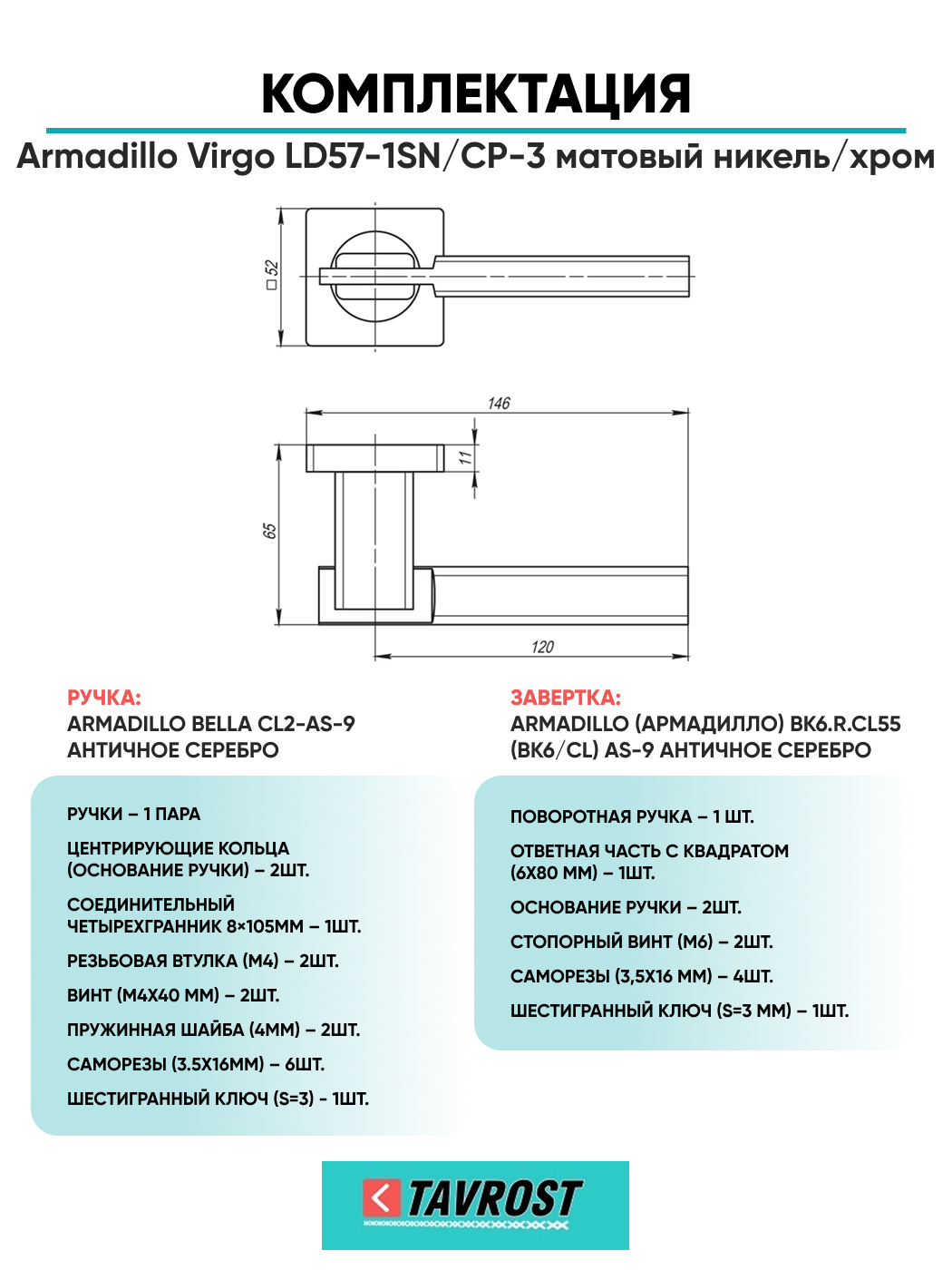 КОМПЛЕКТАЦИЯ

Armadillo Virgo LD57-1SN/CP-3 матовый никель/хром

□52

146

11

65

120

РУЧКА:
ARMADILLO BELLA CL2-AS-9
АНТИЧНОЕ СЕРЕБРО

РУЧКИ – 1 ПАРА

ЦЕНТРИРУЮЩИЕ КОЛЬЦА (ОСНОВАНИЕ РУЧКИ) – 2ШТ.

СОЕДИНИТЕЛЬНЫЙ ЧЕТЫРЕХГРАННИК 8×105ММ – 1ШТ.

РЕЗЬБОВАЯ ВТУЛКА (М4) – 2ШТ.

ВИНТ (М4Х40 ММ) – 2ШТ.

ПРУЖИННАЯ ШАЙБА (4ММ) – 2ШТ.

САМОРЕЗЫ (3.5Х16ММ) – 6ШТ.

ШЕСТИГРАННЫЙ КЛЮЧ (S=3) - 1ШТ.

ЗАВЕРТКА:
ARMADILLO (АРМАДИЛЛО) BK6.R.CL55 (BK6/CL) AS-9 АНТИЧНОЕ СЕРЕБРО

ПОВОРОТНАЯ РУЧКА – 1 ШТ.

ОТВЕТНАЯ ЧАСТЬ С КВАДРАТОМ (6Х80 ММ) – 1ШТ.

ОСНОВАНИЕ РУЧКИ – 2ШТ.

СТОПОРНЫЙ ВИНТ (М6) – 2ШТ.

САМОРЕЗЫ (3,5Х16 ММ) – 4ШТ.

ШЕСТИГРАННЫЙ КЛЮЧ (S=3 ММ) – 1ШТ.

TAVROST