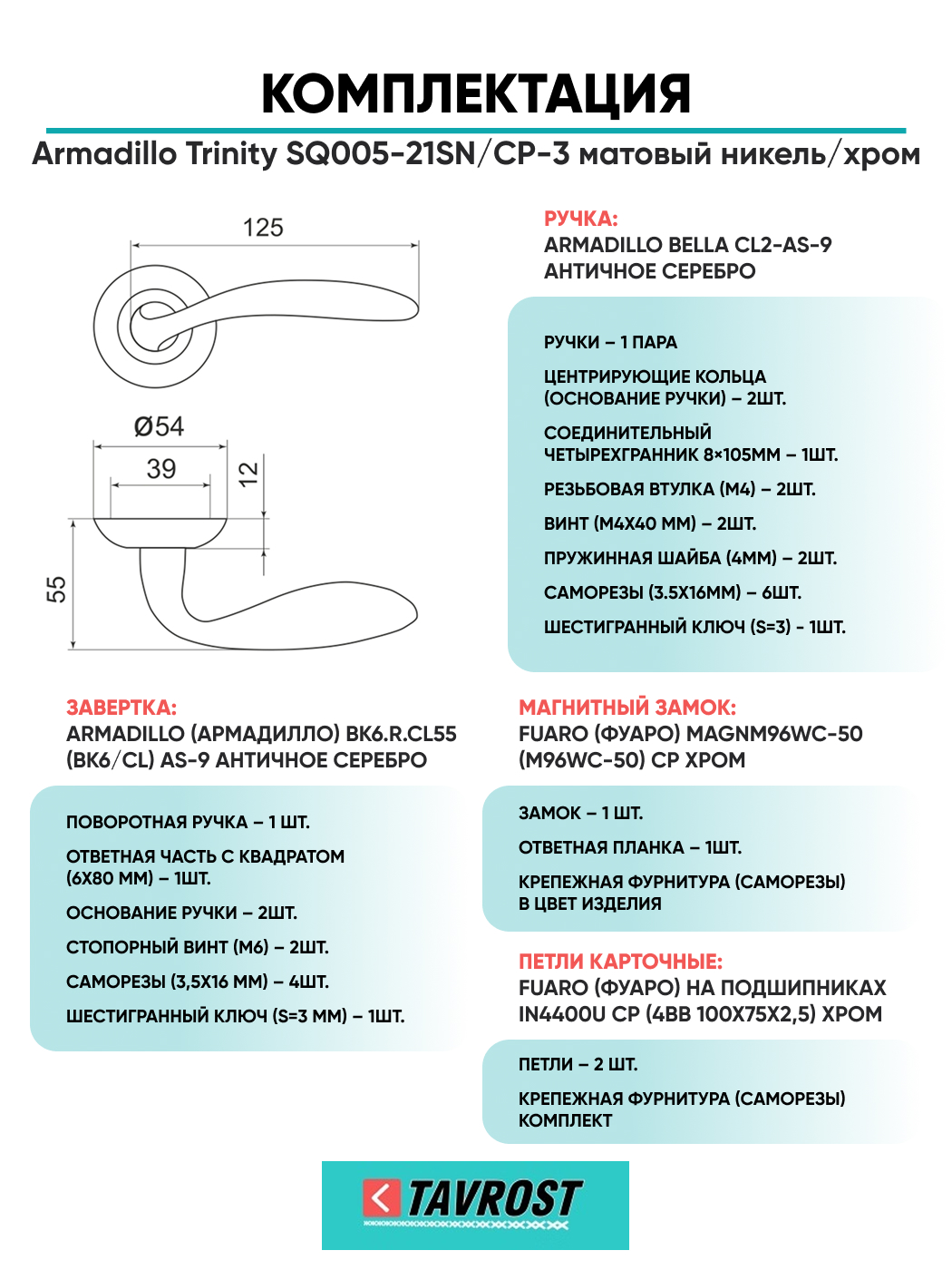 КОМПЛЕКТАЦИЯ

Armadillo Trinity SQ005-21SN/CP-3 матовый никель/хром

125

Ø54

39

12

55

РУЧКА:
ARMADILLO BELLA CL2-AS-9
АНТИЧНОЕ СЕРЕБРО

РУЧКИ – 1 ПАРА

ЦЕНТРИРУЮЩИЕ КОЛЬЦА (ОСНОВАНИЕ РУЧКИ) – 2ШТ.

СОЕДИНИТЕЛЬНЫЙ ЧЕТЫРЕХГРАННИК 8×105ММ – 1ШТ.

РЕЗЬБОВАЯ ВТУЛКА (М4) – 2ШТ.

ВИНТ (М4Х40 ММ) – 2ШТ.

ПРУЖИННАЯ ШАЙБА (4ММ) – 2ШТ.

САМОРЕЗЫ (3.5Х16ММ) – 6ШТ.

ШЕСТИГРАННЫЙ КЛЮЧ (S=3) - 1ШТ.

ЗАВЕРТКА:
ARMADILLO (АРМАДИЛЛО) BK6.R.CL55 (BK6/CL) AS-9 АНТИЧНОЕ СЕРЕБРО

ПОВОРОТНАЯ РУЧКА – 1 ШТ.

ОТВЕТНАЯ ЧАСТЬ С КВАДРАТОМ (6Х80 ММ) – 1ШТ.

ОСНОВАНИЕ РУЧКИ – 2ШТ.

СТОПОРНЫЙ ВИНТ (М6) – 2ШТ.

САМОРЕЗЫ (3,5Х16 ММ) – 4ШТ.

ШЕСТИГРАННЫЙ КЛЮЧ (S=3 ММ) – 1ШТ.

МАГНИТНЫЙ ЗАМОК:
FUARO (ФУАРО) MAGNM96WC-50 (M96WC-50) CP ХРОМ

ЗАМОК – 1 ШТ.

ОТВЕТНАЯ ПЛАНКА – 1ШТ.

КРЕПЕЖНАЯ ФУРНИТУРА (САМОРЕЗЫ) В ЦВЕТ ИЗДЕЛИЯ

ПЕТЛИ КАРТОЧНЫЕ:
FUARO (ФУАРО) НА ПОДШИПНИКАХ IN4400U CP (4BB 100X75X2,5) ХРОМ

ПЕТЛИ – 2 ШТ.

КРЕПЕЖНАЯ ФУРНИТУРА (САМОРЕЗЫ) КОМПЛЕКТ

TAVROST