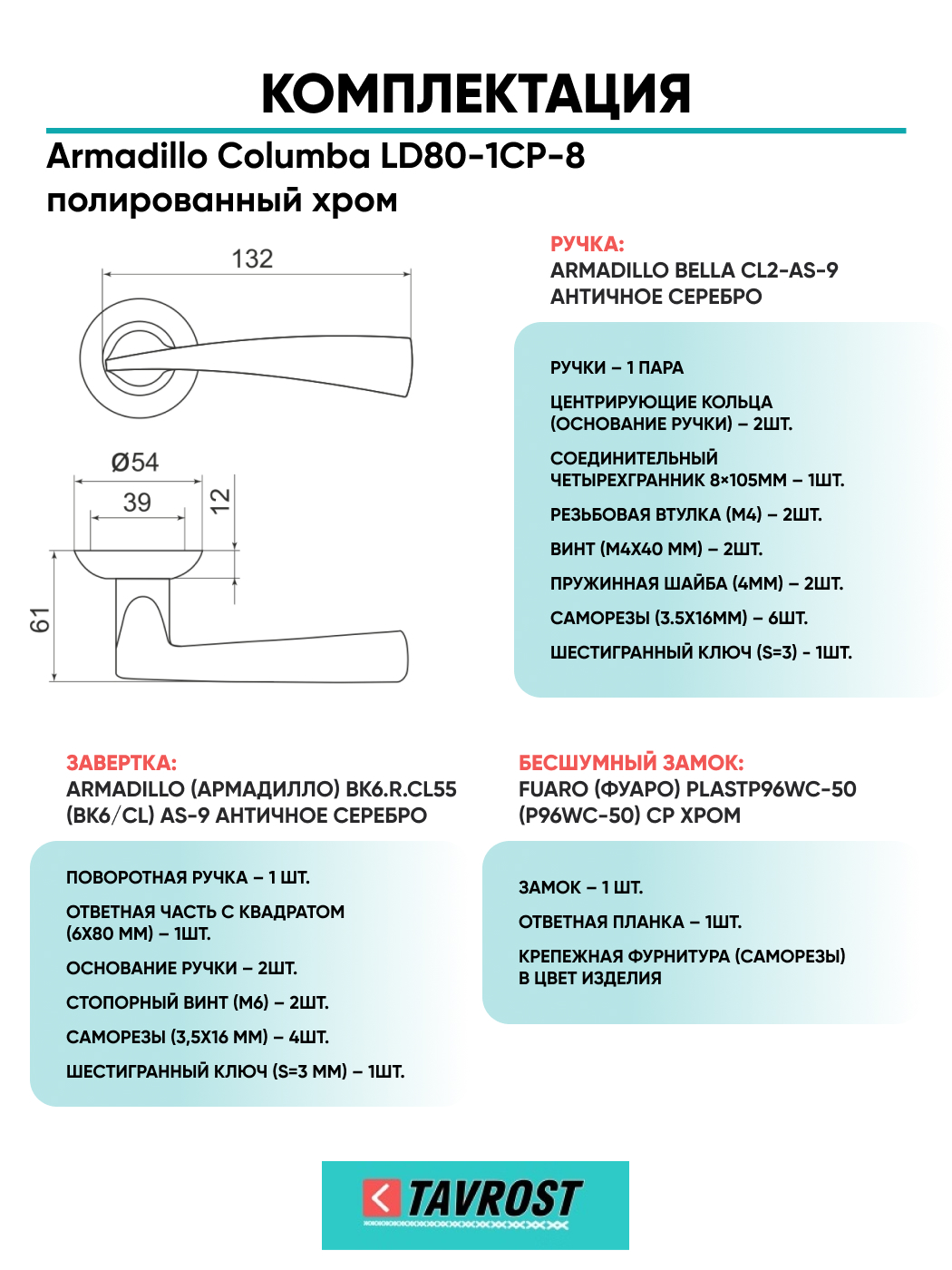 КОМПЛЕКТАЦИЯ

Armadillo Columba LD80-1CP-8
полированный хром

132

Ø54

39

12

61

РУЧКА:
ARMADILLO BELLA CL2-AS-9
АНТИЧНОЕ СЕРЕБРО

РУЧКИ – 1 ПАРА

ЦЕНТРИРУЮЩИЕ КОЛЬЦА (ОСНОВАНИЕ РУЧКИ) – 2ШТ.

СОЕДИНИТЕЛЬНЫЙ ЧЕТЫРЕХГРАННИК 8×105ММ – 1ШТ.

РЕЗЬБОВАЯ ВТУЛКА (М4) – 2ШТ.

ВИНТ (М4Х40 ММ) – 2ШТ.

ПРУЖИННАЯ ШАЙБА (4ММ) – 2ШТ.

САМОРЕЗЫ (3.5Х16ММ) – 6ШТ.

ШЕСТИГРАННЫЙ КЛЮЧ (S=3) - 1ШТ.

ЗАВЕРТКА:
ARMADILLO (АРМАДИЛЛО) BK6.R.CL55 (BK6/CL) AS-9 АНТИЧНОЕ СЕРЕБРО

ПОВОРОТНАЯ РУЧКА – 1 ШТ.

ОТВЕТНАЯ ЧАСТЬ С КВАДРАТОМ (6Х80 ММ) – 1ШТ.

ОСНОВАНИЕ РУЧКИ – 2ШТ.

СТОПОРНЫЙ ВИНТ (М6) – 2ШТ.

САМОРЕЗЫ (3,5Х16 ММ) – 4ШТ.

ШЕСТИГРАННЫЙ КЛЮЧ (S=3 ММ) – 1ШТ.

БЕСШУМНЫЙ ЗАМОК:
FUARO (ФУАРО) PLASTP96WC-50 (P96WC-50) CP ХРОМ

ЗАМОК – 1 ШТ.

ОТВЕТНАЯ ПЛАНКА – 1ШТ.

КРЕПЕЖНАЯ ФУРНИТУРА (САМОРЕЗЫ) В ЦВЕТ ИЗДЕЛИЯ

TAVROST