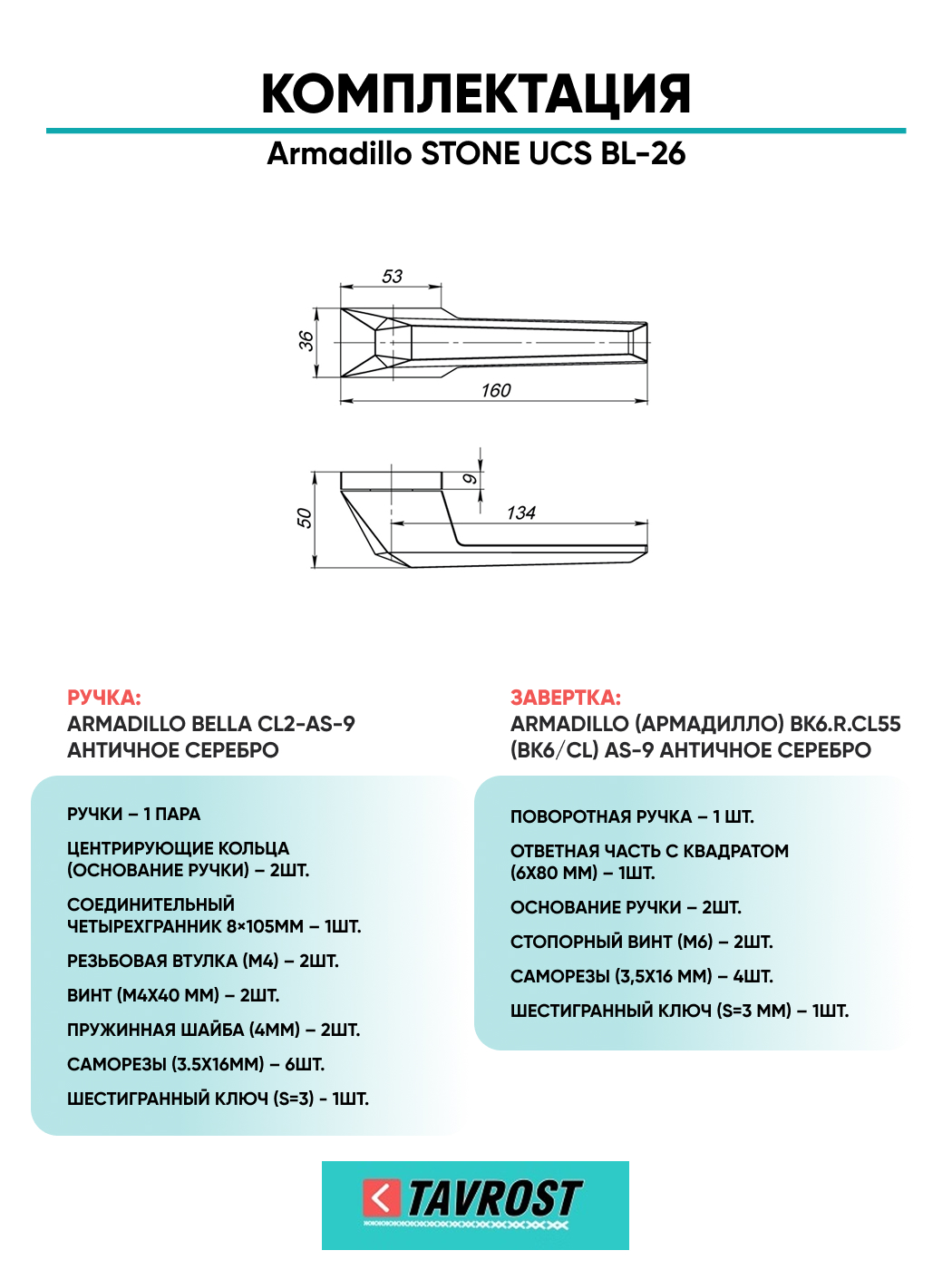 КОМПЛЕКТАЦИЯ

Armadillo STONE UCS BL-26

53
36
160
9
50
134

РУЧКА:
ARMADILLO BELLA CL2-AS-9
АНТИЧНОЕ СЕРЕБРО

РУЧКИ – 1 ПАРА

ЦЕНТРИРУЮЩИЕ КОЛЬЦА (ОСНОВАНИЕ РУЧКИ) – 2ШТ.

СОЕДИНИТЕЛЬНЫЙ ЧЕТЫРЕХГРАННИК 8×105ММ – 1ШТ.

РЕЗЬБОВАЯ ВТУЛКА (М4) – 2ШТ.

ВИНТ (М4Х40 ММ) – 2ШТ.

ПРУЖИННАЯ ШАЙБА (4ММ) – 2ШТ.

САМОРЕЗЫ (3.5Х16ММ) – 6ШТ.

ШЕСТИГРАННЫЙ КЛЮЧ (S=3) - 1ШТ.

ЗАВЕРТКА:
ARMADILLO (АРМАДИЛЛО) BK6.R.CL55 (BK6/CL) AS-9 АНТИЧНОЕ СЕРЕБРО

ПОВОРОТНАЯ РУЧКА – 1 ШТ.

ОТВЕТНАЯ ЧАСТЬ С КВАДРАТОМ (6Х80 ММ) – 1ШТ.

ОСНОВАНИЕ РУЧКИ – 2ШТ.

СТОПОРНЫЙ ВИНТ (М6) – 2ШТ.

САМОРЕЗЫ (3,5Х16 ММ) – 4ШТ.

ШЕСТИГРАННЫЙ КЛЮЧ (S=3 ММ) – 1ШТ.

TAVROST