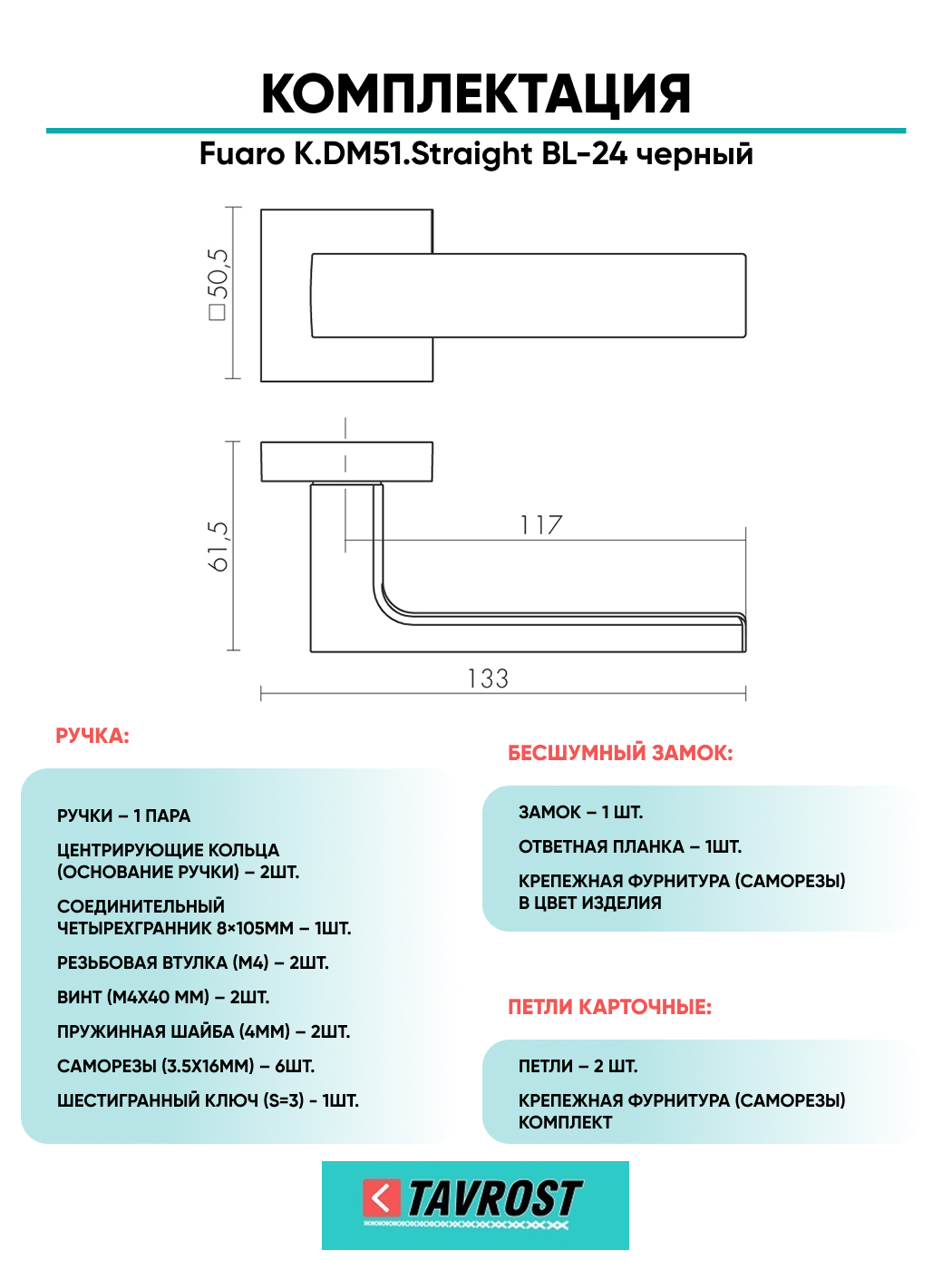 КОМПЛЕКТАЦИЯ

Fuaro K.DM51.Straight BL-24 черный

□50,5

61,5

117

133

РУЧКА:

РУЧКИ – 1 ПАРА

ЦЕНТРИРУЮЩИЕ КОЛЬЦА (ОСНОВАНИЕ РУЧКИ) – 2ШТ.

СОЕДИНИТЕЛЬНЫЙ ЧЕТЫРЕХГРАННИК 8×105ММ – 1ШТ.

РЕЗЬБОВАЯ ВТУЛКА (М4) – 2ШТ.

ВИНТ (М4Х40 ММ) – 2ШТ.

ПРУЖИННАЯ ШАЙБА (4ММ) – 2ШТ.

САМОРЕЗЫ (3.5Х16ММ) – 6ШТ.

ШЕСТИГРАННЫЙ КЛЮЧ (S=3) - 1ШТ.

БЕСШУМНЫЙ ЗАМОК:

ЗАМОК – 1 ШТ.

ОТВЕТНАЯ ПЛАНКА – 1ШТ.

КРЕПЕЖНАЯ ФУРНИТУРА (САМОРЕЗЫ) В ЦВЕТ ИЗДЕЛИЯ

ПЕТЛИ КАРТОЧНЫЕ:

ПЕТЛИ – 2 ШТ.

КРЕПЕЖНАЯ ФУРНИТУРА (САМОРЕЗЫ) КОМПЛЕКТ

TAVROST