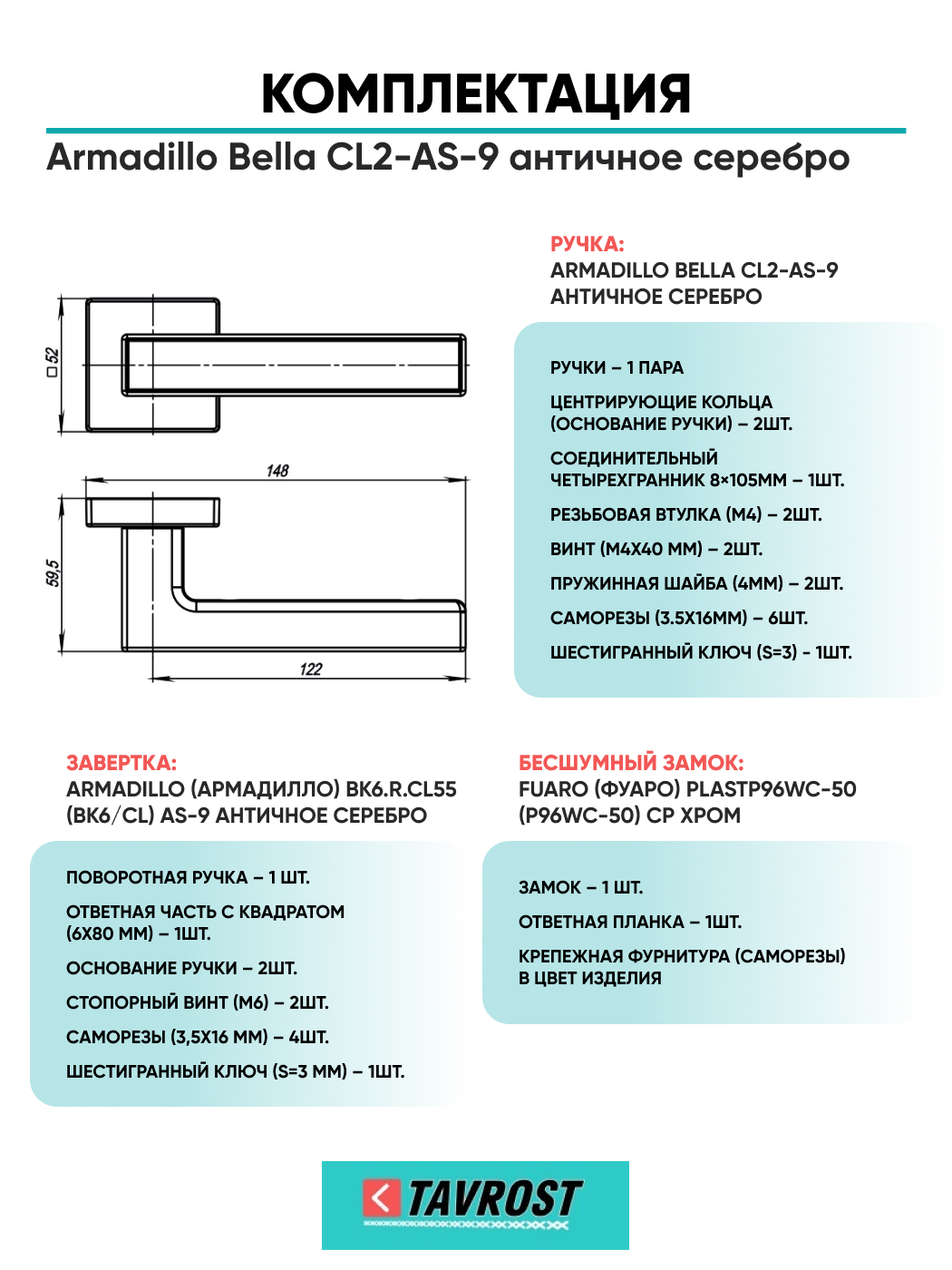 КОМПЛЕКТАЦИЯ

Armadillo Bella CL2-AS-9 античное серебро

□52

148

59,5

122

РУЧКА:
ARMADILLO BELLA CL2-AS-9 АНТИЧНОЕ СЕРЕБРО

РУЧКИ – 1 ПАРА

ЦЕНТРИРУЮЩИЕ КОЛЬЦА (ОСНОВАНИЕ РУЧКИ) – 2ШТ.

СОЕДИНИТЕЛЬНЫЙ ЧЕТЫРЕХГРАННИК 8×105ММ – 1ШТ.

РЕЗЬБОВАЯ ВТУЛКА (М4) – 2ШТ.

ВИНТ (М4Х40 ММ) – 2ШТ.

ПРУЖИННАЯ ШАЙБА (4ММ) – 2ШТ.

САМОРЕЗЫ (3.5Х16ММ) – 6ШТ.

ШЕСТИГРАННЫЙ КЛЮЧ (S=3) - 1ШТ.

ЗАВЕРТКА:
ARMADILLO (АРМАДИЛЛО) BK6.R.CL55 (BK6/CL) AS-9 АНТИЧНОЕ СЕРЕБРО

ПОВОРОТНАЯ РУЧКА – 1 ШТ.

ОТВЕТНАЯ ЧАСТЬ С КВАДРАТОМ (6Х80 ММ) – 1ШТ.

ОСНОВАНИЕ РУЧКИ – 2ШТ.

СТОПОРНЫЙ ВИНТ (М6) – 2ШТ.

САМОРЕЗЫ (3,5Х16 ММ) – 4ШТ.

ШЕСТИГРАННЫЙ КЛЮЧ (S=3 ММ) – 1ШТ.

БЕСШУМНЫЙ ЗАМОК:
FUARO (ФУАРО) PLASTP96WC-50 (P96WC-50) CP ХРОМ

ЗАМОК – 1 ШТ.

ОТВЕТНАЯ ПЛАНКА – 1ШТ.

КРЕПЕЖНАЯ ФУРНИТУРА (САМОРЕЗЫ) В ЦВЕТ ИЗДЕЛИЯ

TAVROST