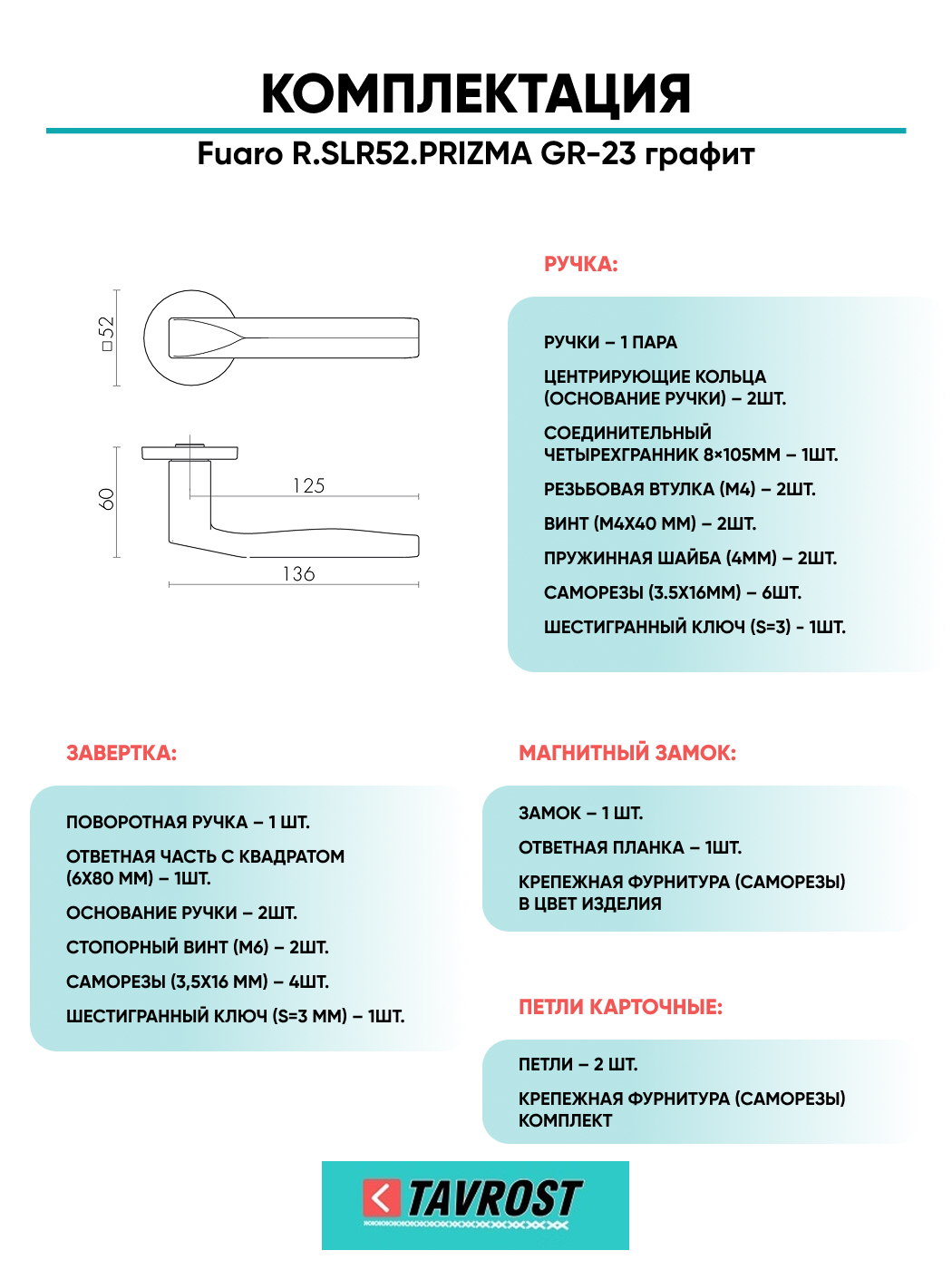 КОМПЛЕКТАЦИЯ

Fuaro R.SLR52.PRIZMA GR-23 графит

□52

60

125

136

РУЧКА:

РУЧКИ – 1 ПАРА

ЦЕНТРИРУЮЩИЕ КОЛЬЦА (ОСНОВАНИЕ РУЧКИ) – 2ШТ.

СОЕДИНИТЕЛЬНЫЙ ЧЕТЫРЕХГРАННИК 8×105ММ – 1ШТ.

РЕЗЬБОВАЯ ВТУЛКА (М4) – 2ШТ.

ВИНТ (М4Х40 ММ) – 2ШТ.

ПРУЖИННАЯ ШАЙБА (4ММ) – 2ШТ.

САМОРЕЗЫ (3.5Х16ММ) – 6ШТ.

ШЕСТИГРАННЫЙ КЛЮЧ (S=3) - 1ШТ.

ЗАВЕРТКА:

ПОВОРОТНАЯ РУЧКА – 1 ШТ.

ОТВЕТНАЯ ЧАСТЬ С КВАДРАТОМ (6Х80 ММ) – 1ШТ.

ОСНОВАНИЕ РУЧКИ – 2ШТ.

СТОПОРНЫЙ ВИНТ (М6) – 2ШТ.

САМОРЕЗЫ (3,5Х16 ММ) – 4ШТ.

ШЕСТИГРАННЫЙ КЛЮЧ (S=3 ММ) – 1ШТ.

МАГНИТНЫЙ ЗАМОК:

ЗАМОК – 1 ШТ.

ОТВЕТНАЯ ПЛАНКА – 1ШТ.

КРЕПЕЖНАЯ ФУРНИТУРА (САМОРЕЗЫ) В ЦВЕТ ИЗДЕЛИЯ

ПЕТЛИ КАРТОЧНЫЕ:

ПЕТЛИ – 2 ШТ.

КРЕПЕЖНАЯ ФУРНИТУРА (САМОРЕЗЫ) КОМПЛЕКТ

TAVROST