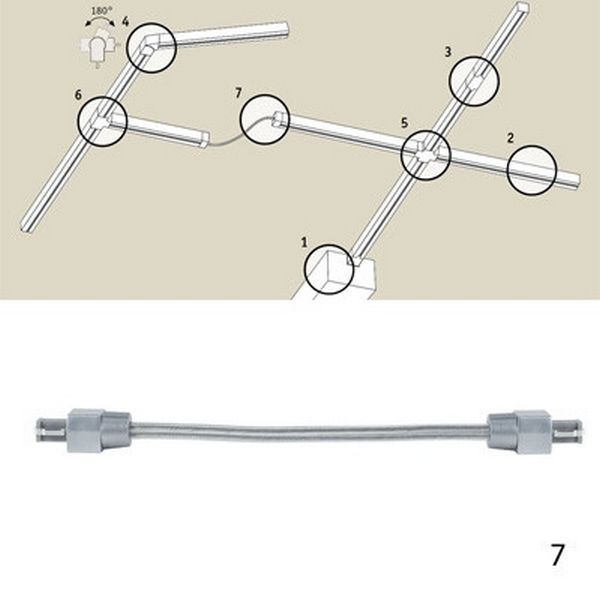 180°
4
3
6
7
5
2
1
7