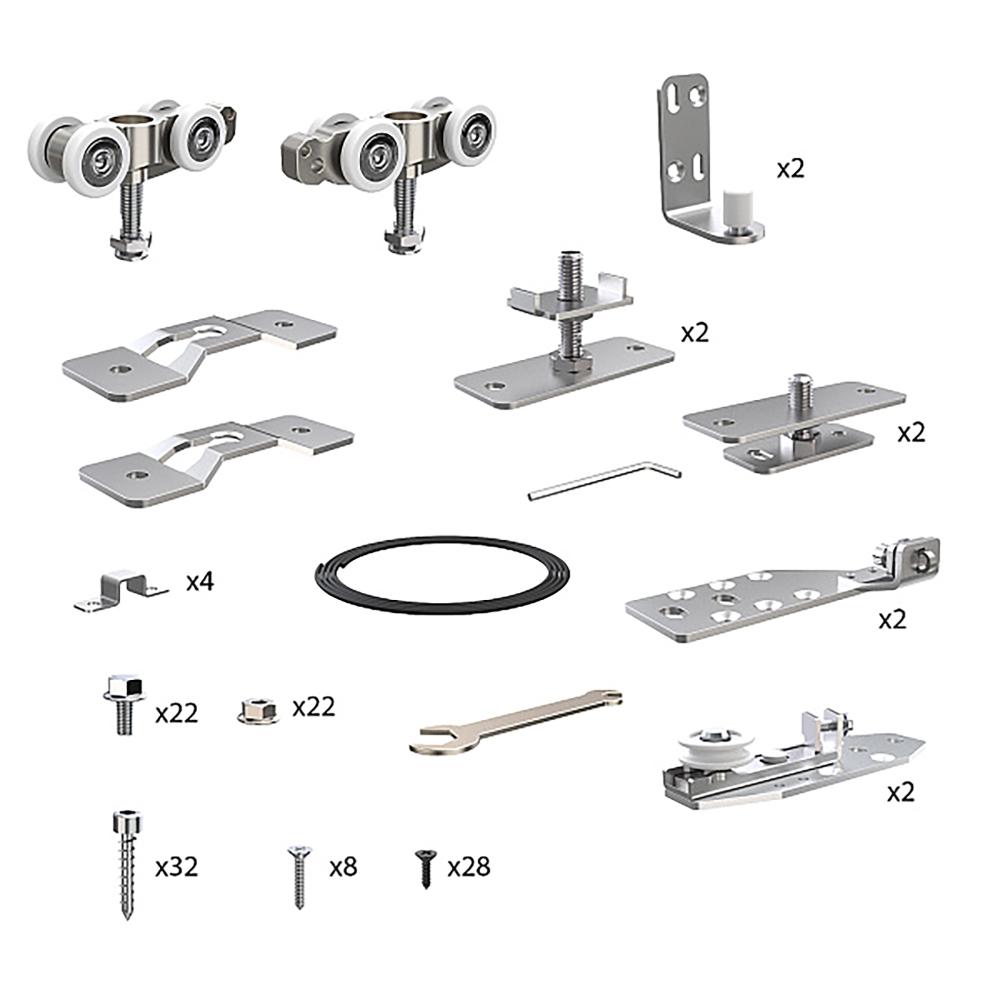 x2

x2

x2

x4

x2

x22 x22

x2

x32 x8 x28