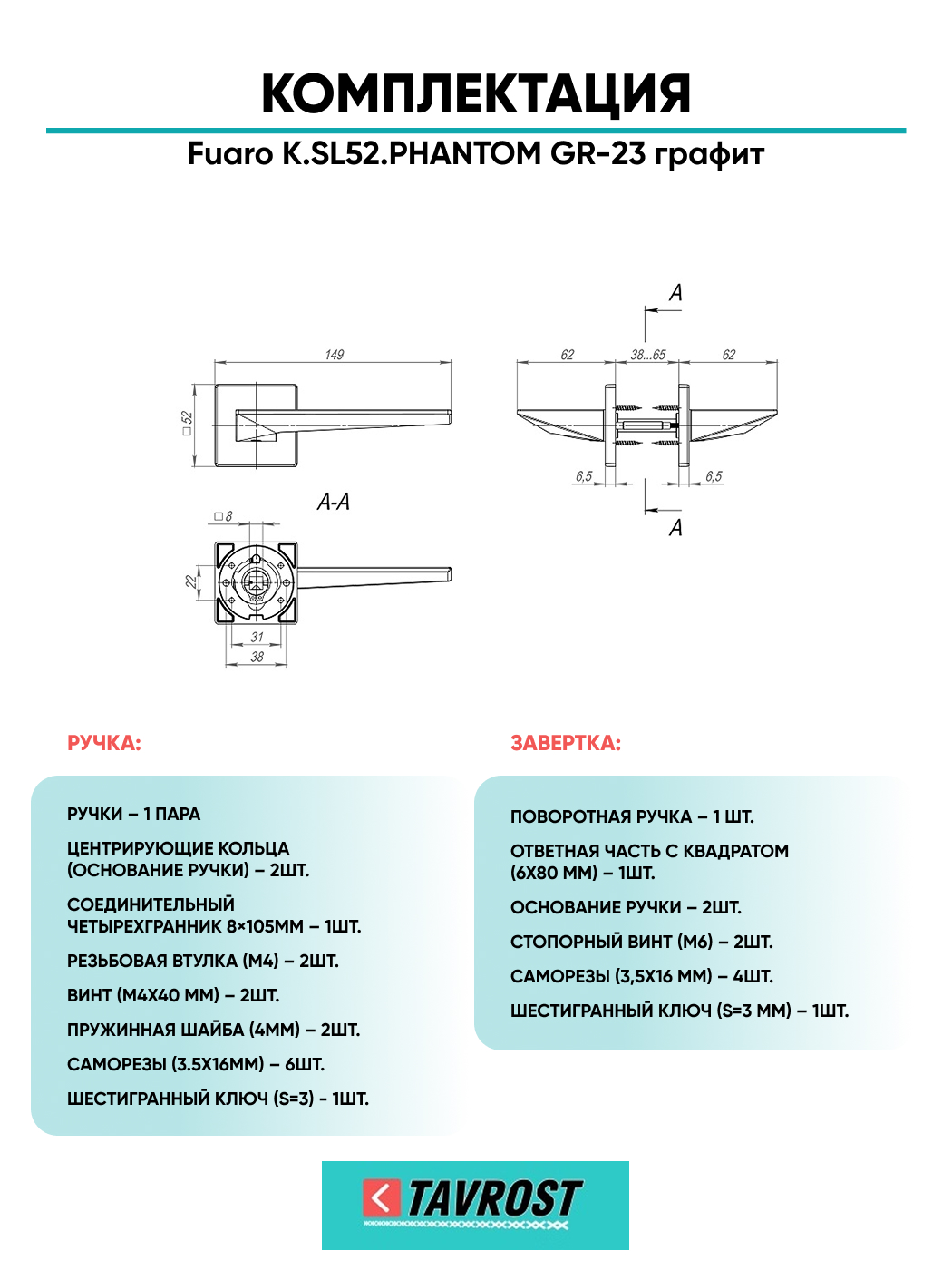 КОМПЛЕКТАЦИЯ

Fuaro K.SL52.PHANTOM GR-23 графит

149

□52

A-A

□8

22

31

38

A

62

38...65

62

6,5

6,5

A

РУЧКА:

РУЧКИ – 1 ПАРА

ЦЕНТРИРУЮЩИЕ КОЛЬЦА (ОСНОВАНИЕ РУЧКИ) – 2ШТ.

СОЕДИНИТЕЛЬНЫЙ ЧЕТЫРЕХГРАННИК 8×105ММ – 1ШТ.

РЕЗЬБОВАЯ ВТУЛКА (М4) – 2ШТ.

ВИНТ (М4Х40 ММ) – 2ШТ.

ПРУЖИННАЯ ШАЙБА (4ММ) – 2ШТ.

САМОРЕЗЫ (3.5Х16ММ) – 6ШТ.

ШЕСТИГРАННЫЙ КЛЮЧ (S=3) - 1ШТ.

ЗАВЕРТКА:

ПОВОРОТНАЯ РУЧКА – 1 ШТ.

ОТВЕТНАЯ ЧАСТЬ С КВАДРАТОМ (6Х80 ММ) – 1ШТ.

ОСНОВАНИЕ РУЧКИ – 2ШТ.

СТОПОРНЫЙ ВИНТ (М6) – 2ШТ.

САМОРЕЗЫ (3,5Х16 ММ) – 4ШТ.

ШЕСТИГРАННЫЙ КЛЮЧ (S=3 ММ) – 1ШТ.

TAVROST