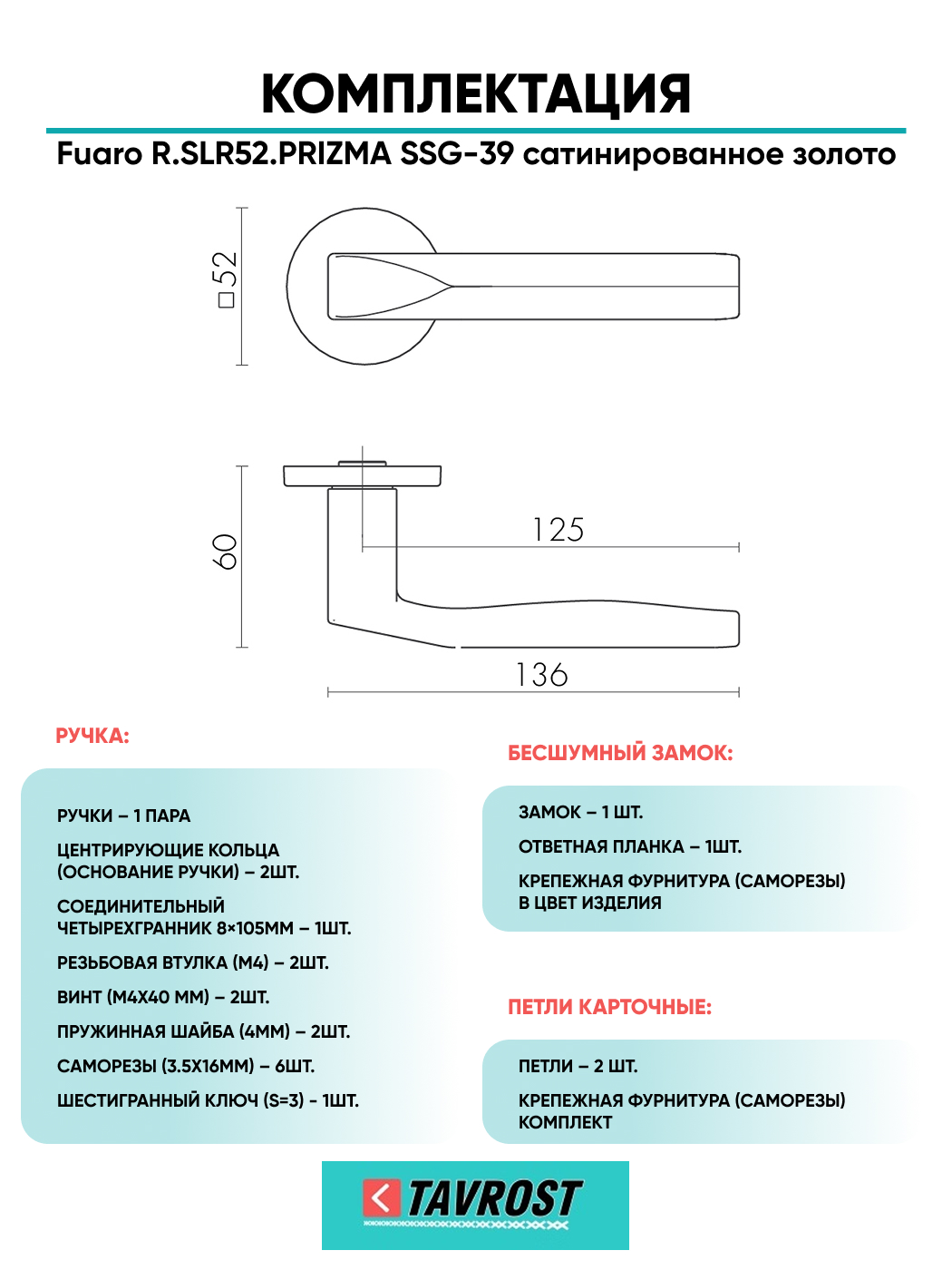 КОМПЛЕКТАЦИЯ

Fuaro R.SLR52.PRIZMA SSG-39 сатинированное золото

□52

60

125

136

РУЧКА:

РУЧКИ – 1 ПАРА

ЦЕНТРИРУЮЩИЕ КОЛЬЦА (ОСНОВАНИЕ РУЧКИ) – 2ШТ.

СОЕДИНИТЕЛЬНЫЙ ЧЕТЫРЕХГРАННИК 8×105ММ – 1ШТ.

РЕЗЬБОВАЯ ВТУЛКА (М4) – 2ШТ.

ВИНТ (М4Х40 ММ) – 2ШТ.

ПРУЖИННАЯ ШАЙБА (4ММ) – 2ШТ.

САМОРЕЗЫ (3.5Х16ММ) – 6ШТ.

ШЕСТИГРАННЫЙ КЛЮЧ (S=3) - 1ШТ.

БЕСШУМНЫЙ ЗАМОК:

ЗАМОК – 1 ШТ.

ОТВЕТНАЯ ПЛАНКА – 1ШТ.

КРЕПЕЖНАЯ ФУРНИТУРА (САМОРЕЗЫ) В ЦВЕТ ИЗДЕЛИЯ

ПЕТЛИ КАРТОЧНЫЕ:

ПЕТЛИ – 2 ШТ.

КРЕПЕЖНАЯ ФУРНИТУРА (САМОРЕЗЫ) КОМПЛЕКТ

TAVROST