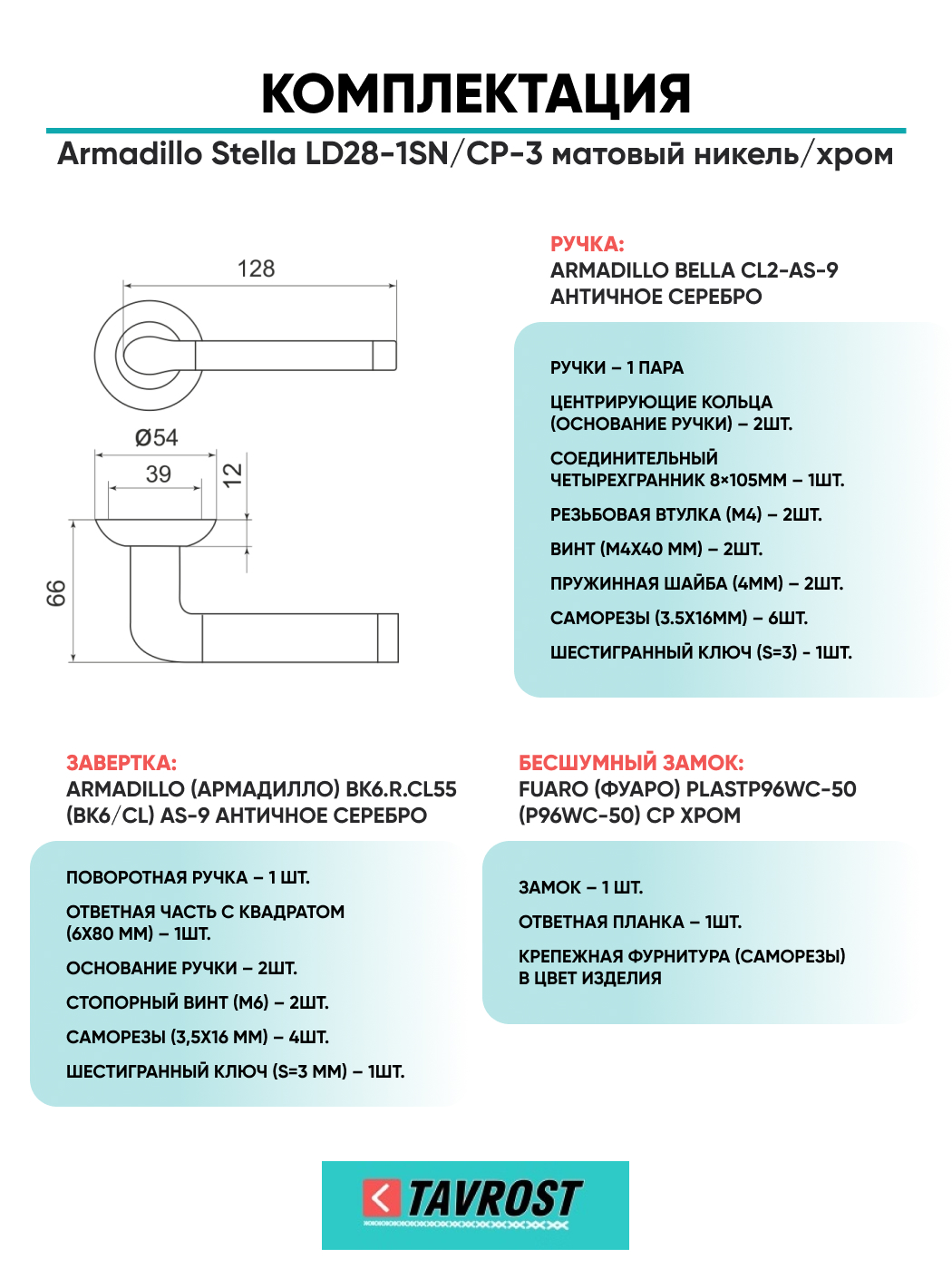 КОМПЛЕКТАЦИЯ

Armadillo Stella LD28-1SN/CP-3 матовый никель/хром

128

Ø54

39

12

66

РУЧКА:
ARMADILLO BELLA CL2-AS-9
АНТИЧНОЕ СЕРЕБРО

РУЧКИ – 1 ПАРА

ЦЕНТРИРУЮЩИЕ КОЛЬЦА (ОСНОВАНИЕ РУЧКИ) – 2ШТ.

СОЕДИНИТЕЛЬНЫЙ ЧЕТЫРЕХГРАННИК 8×105ММ – 1ШТ.

РЕЗЬБОВАЯ ВТУЛКА (М4) – 2ШТ.

ВИНТ (М4Х40 ММ) – 2ШТ.

ПРУЖИННАЯ ШАЙБА (4ММ) – 2ШТ.

САМОРЕЗЫ (3.5Х16ММ) – 6ШТ.

ШЕСТИГРАННЫЙ КЛЮЧ (S=3) - 1ШТ.

ЗАВЕРТКА:
ARMADILLO (АРМАДИЛЛО) BK6.R.CL55 (BK6/CL) AS-9 АНТИЧНОЕ СЕРЕБРО

ПОВОРОТНАЯ РУЧКА – 1 ШТ.

ОТВЕТНАЯ ЧАСТЬ С КВАДРАТОМ (6Х80 ММ) – 1ШТ.

ОСНОВАНИЕ РУЧКИ – 2ШТ.

СТОПОРНЫЙ ВИНТ (М6) – 2ШТ.

САМОРЕЗЫ (3,5Х16 ММ) – 4ШТ.

ШЕСТИГРАННЫЙ КЛЮЧ (S=3 ММ) – 1ШТ.

БЕСШУМНЫЙ ЗАМОК:
FUARO (ФУАРО) PLASTP96WC-50 (P96WC-50) CP ХРОМ

ЗАМОК – 1 ШТ.

ОТВЕТНАЯ ПЛАНКА – 1ШТ.

КРЕПЕЖНАЯ ФУРНИТУРА (САМОРЕЗЫ) В ЦВЕТ ИЗДЕЛИЯ

TAVROST