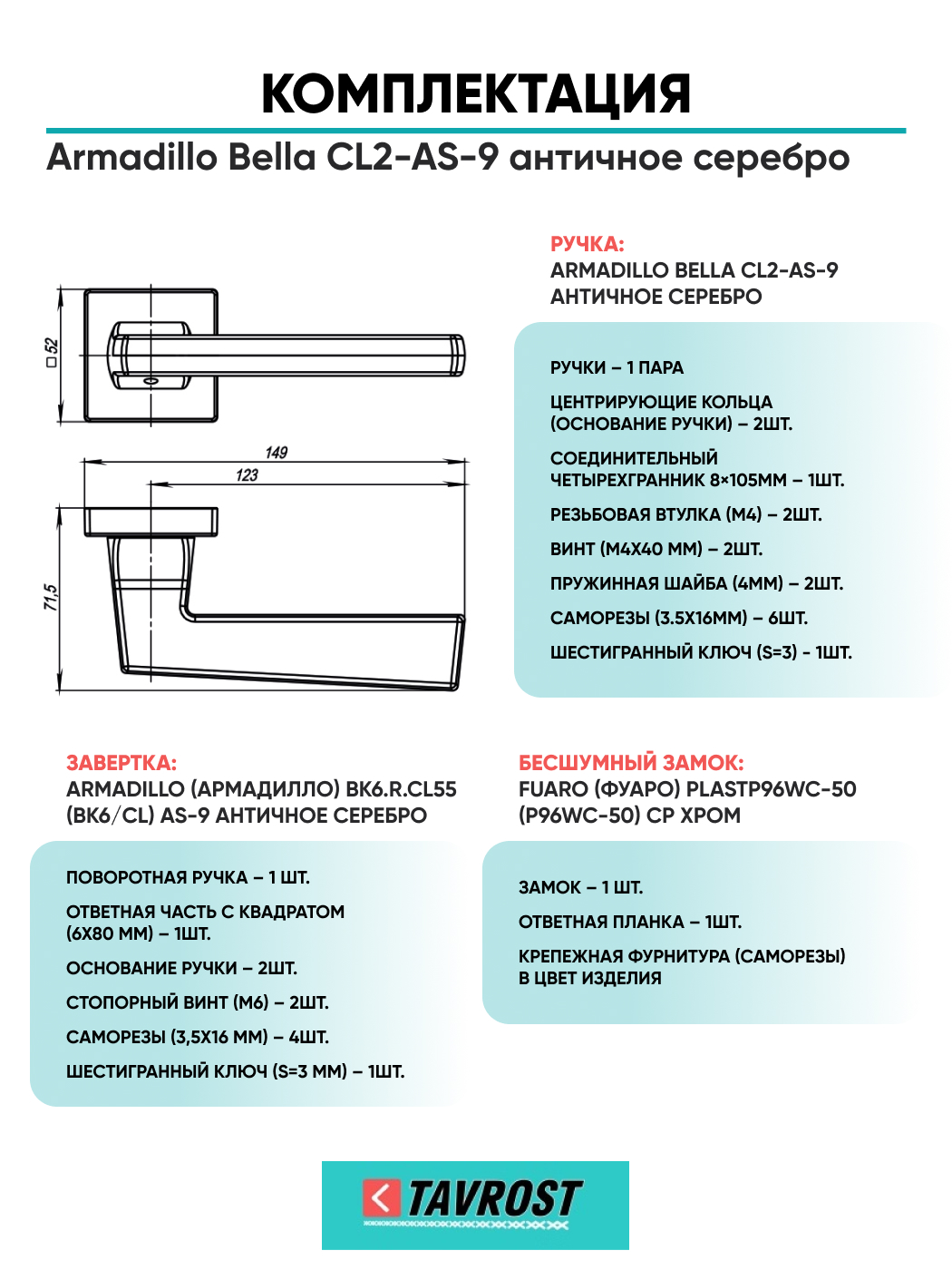 КОМПЛЕКТАЦИЯ

Armadillo Bella CL2-AS-9 античное серебро

□52

149

123

71,5

РУЧКА:
ARMADILLO BELLA CL2-AS-9 АНТИЧНОЕ СЕРЕБРО

РУЧКИ – 1 ПАРА

ЦЕНТРИРУЮЩИЕ КОЛЬЦА (ОСНОВАНИЕ РУЧКИ) – 2ШТ.

СОЕДИНИТЕЛЬНЫЙ ЧЕТЫРЕХГРАННИК 8×105ММ – 1ШТ.

РЕЗЬБОВАЯ ВТУЛКА (М4) – 2ШТ.

ВИНТ (М4Х40 ММ) – 2ШТ.

ПРУЖИННАЯ ШАЙБА (4ММ) – 2ШТ.

САМОРЕЗЫ (3.5Х16ММ) – 6ШТ.

ШЕСТИГРАННЫЙ КЛЮЧ (S=3) - 1ШТ.

ЗАВЕРТКА:
ARMADILLO (АРМАДИЛЛО) BK6.R.CL55 (BK6/CL) AS-9 АНТИЧНОЕ СЕРЕБРО

ПОВОРОТНАЯ РУЧКА – 1 ШТ.

ОТВЕТНАЯ ЧАСТЬ С КВАДРАТОМ (6Х80 ММ) – 1ШТ.

ОСНОВАНИЕ РУЧКИ – 2ШТ.

СТОПОРНЫЙ ВИНТ (М6) – 2ШТ.

САМОРЕЗЫ (3,5Х16 ММ) – 4ШТ.

ШЕСТИГРАННЫЙ КЛЮЧ (S=3 ММ) – 1ШТ.

БЕСШУМНЫЙ ЗАМОК:
FUARO (ФУАРО) PLASTP96WC-50 (P96WC-50) CP ХРОМ

ЗАМОК – 1 ШТ.

ОТВЕТНАЯ ПЛАНКА – 1ШТ.

КРЕПЕЖНАЯ ФУРНИТУРА (САМОРЕЗЫ) В ЦВЕТ ИЗДЕЛИЯ

TAVROST