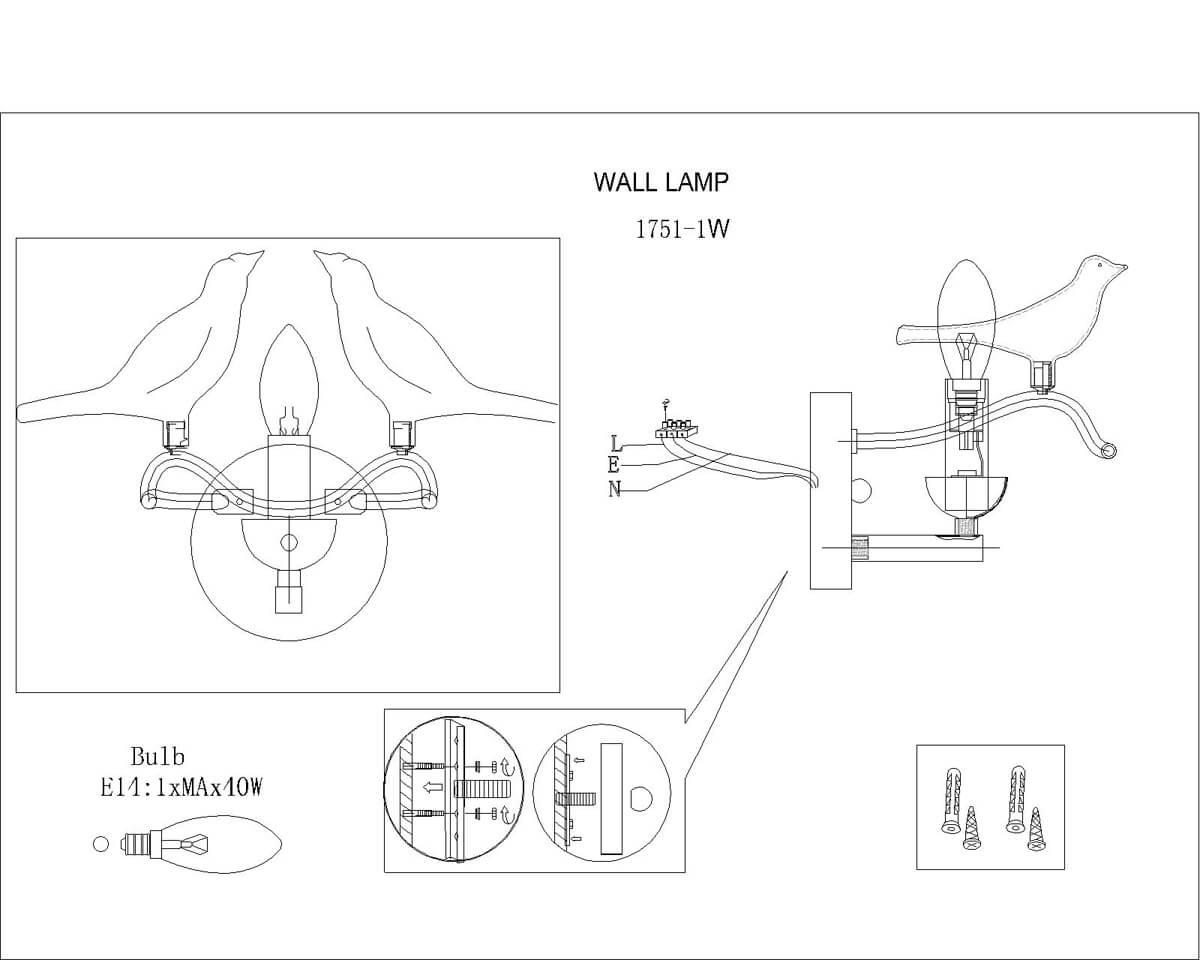 WALL LAMP

1751-1W

L
E
N

Bulb
E14:1xMAx40W