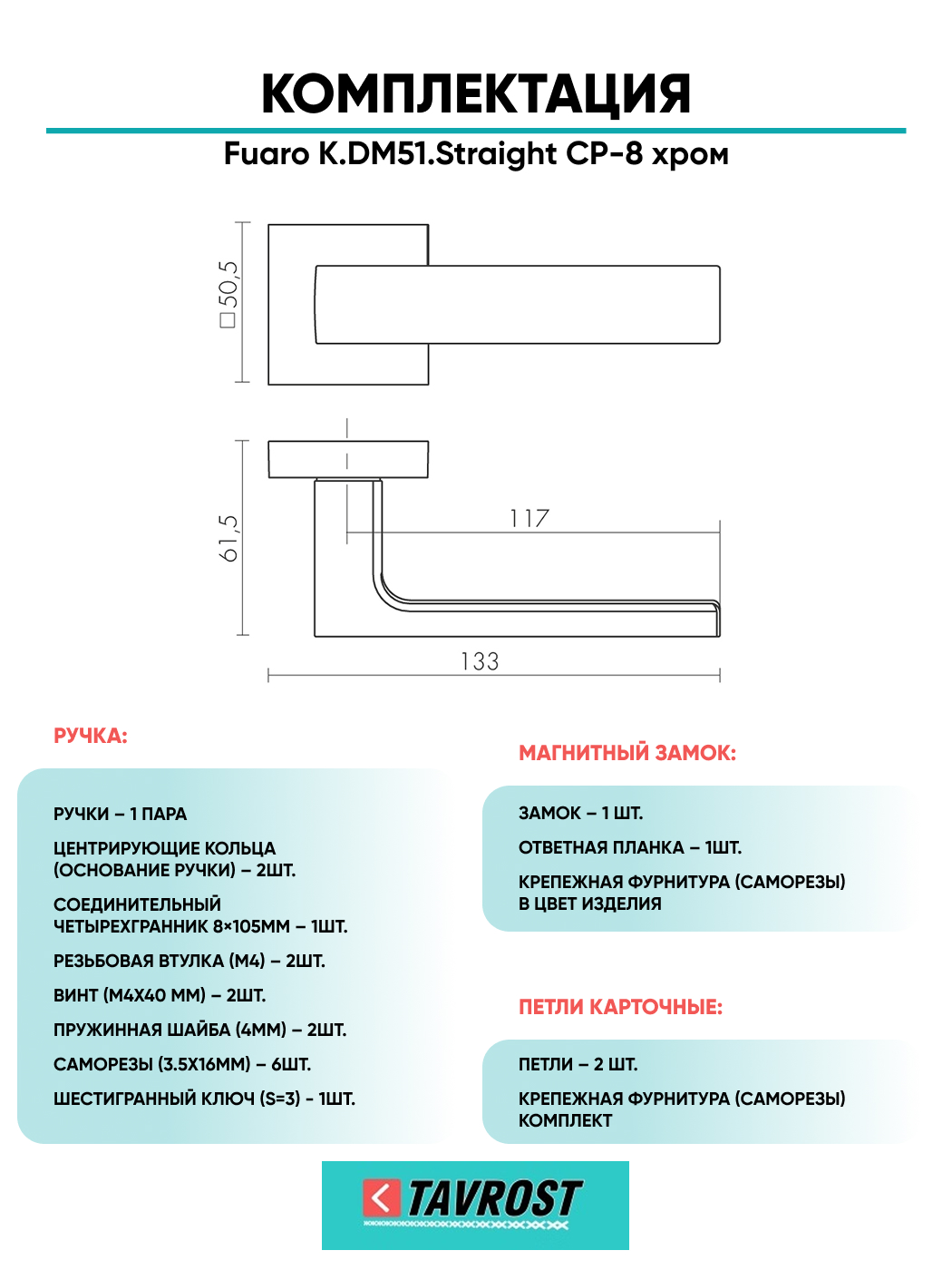 КОМПЛЕКТАЦИЯ

Fuaro K.DM51.Straight CP-8 хром

□50,5

61,5

117

133

РУЧКА:

РУЧКИ – 1 ПАРА

ЦЕНТРИРУЮЩИЕ КОЛЬЦА (ОСНОВАНИЕ РУЧКИ) – 2ШТ.

СОЕДИНИТЕЛЬНЫЙ ЧЕТЫРЕХГРАННИК 8×105ММ – 1ШТ.

РЕЗЬБОВАЯ ВТУЛКА (М4) – 2ШТ.

ВИНТ (М4Х40 ММ) – 2ШТ.

ПРУЖИННАЯ ШАЙБА (4ММ) – 2ШТ.

САМОРЕЗЫ (3.5Х16ММ) – 6ШТ.

ШЕСТИГРАННЫЙ КЛЮЧ (S=3) - 1ШТ.

МАГНИТНЫЙ ЗАМОК:

ЗАМОК – 1 ШТ.

ОТВЕТНАЯ ПЛАНКА – 1ШТ.

КРЕПЕЖНАЯ ФУРНИТУРА (САМОРЕЗЫ) В ЦВЕТ ИЗДЕЛИЯ

ПЕТЛИ КАРТОЧНЫЕ:

ПЕТЛИ – 2 ШТ.

КРЕПЕЖНАЯ ФУРНИТУРА (САМОРЕЗЫ) КОМПЛЕКТ

TAVROST