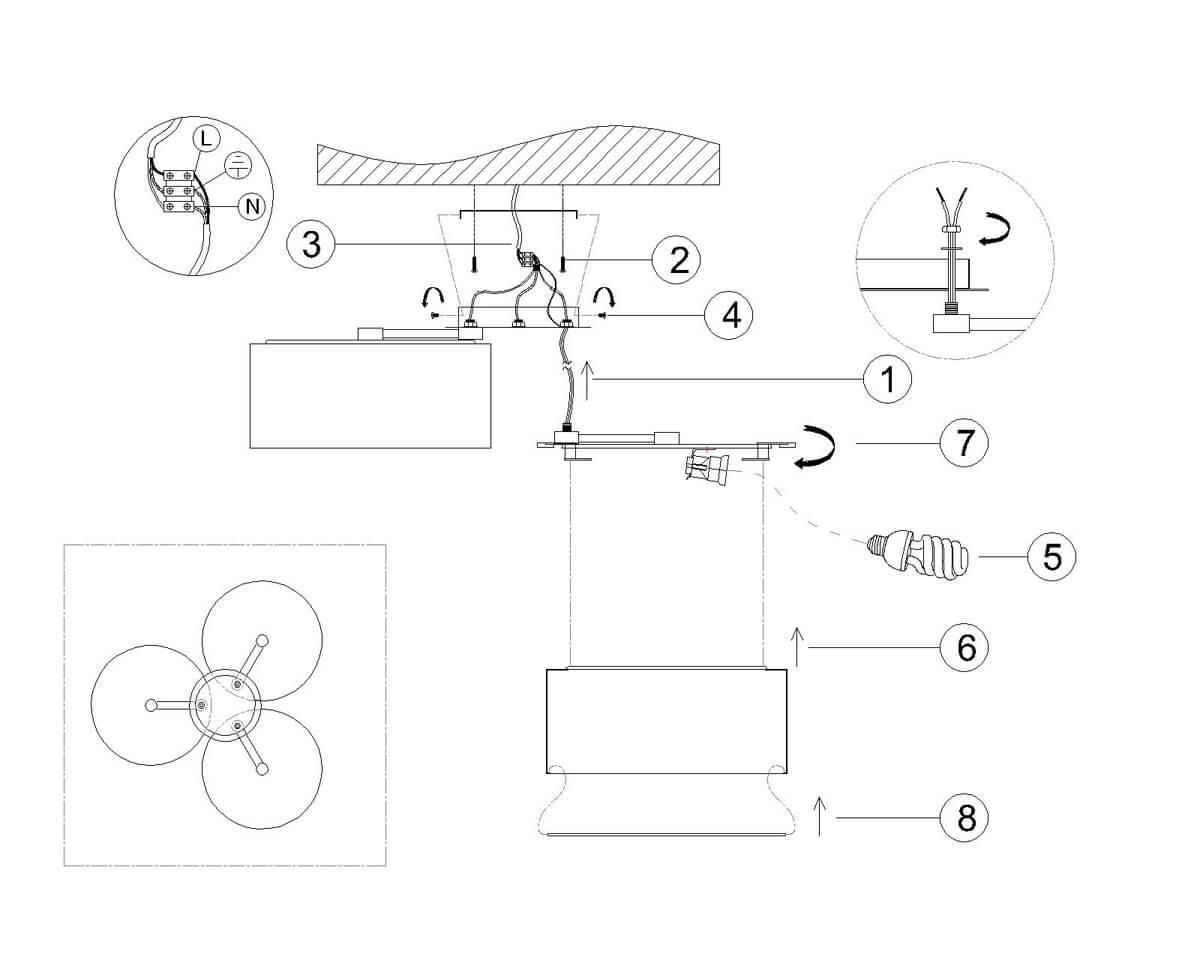 L
N
3
2
4
1
7
5
6
8