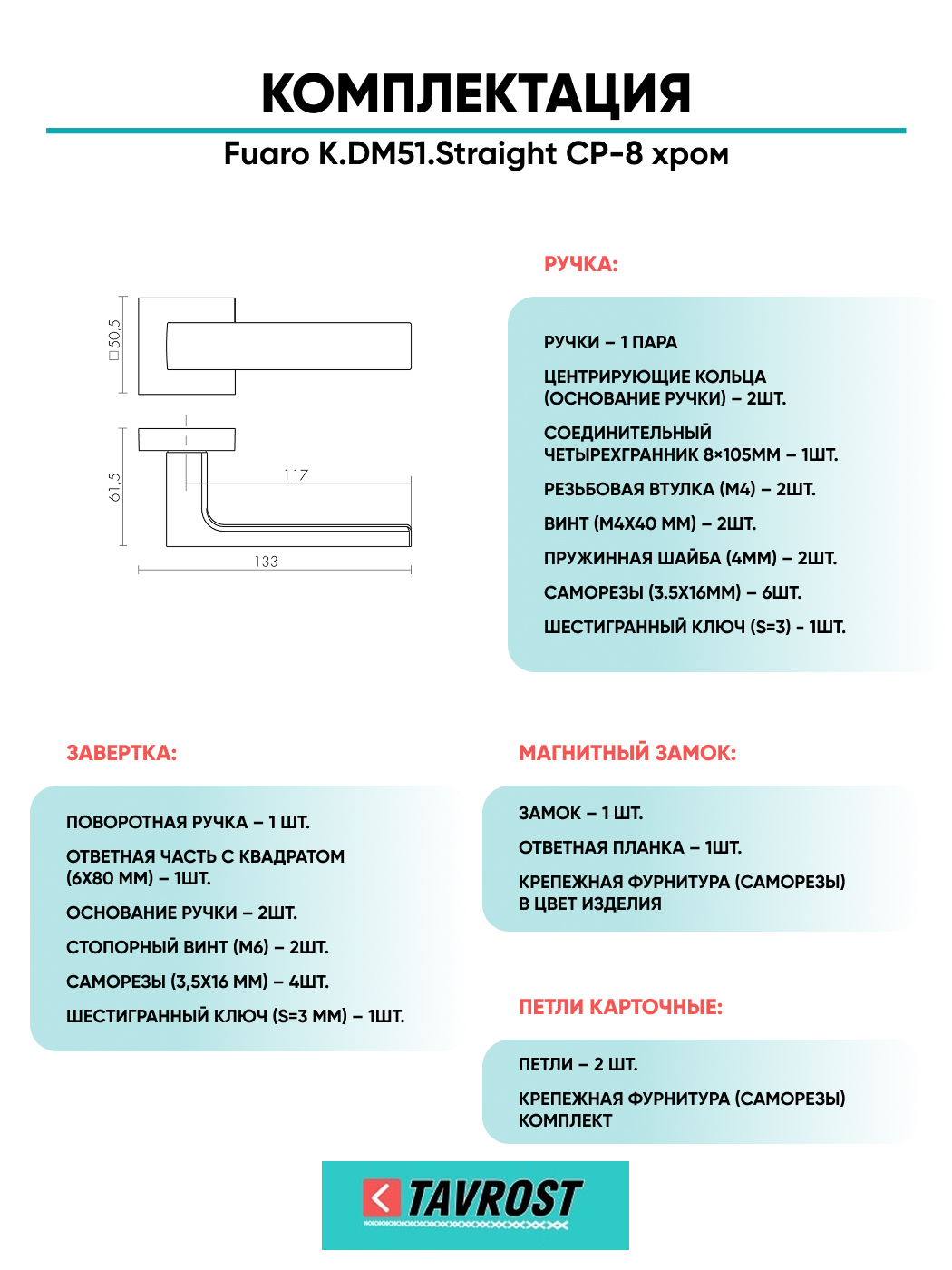 КОМПЛЕКТАЦИЯ

Fuaro K.DM51.Straight CP-8 хром

□50,5

61,5

117

133

РУЧКА:

РУЧКИ – 1 ПАРА

ЦЕНТРИРУЮЩИЕ КОЛЬЦА (ОСНОВАНИЕ РУЧКИ) – 2ШТ.

СОЕДИНИТЕЛЬНЫЙ ЧЕТЫРЕХГРАННИК 8×105ММ – 1ШТ.

РЕЗЬБОВАЯ ВТУЛКА (М4) – 2ШТ.

ВИНТ (М4Х40 ММ) – 2ШТ.

ПРУЖИННАЯ ШАЙБА (4ММ) – 2ШТ.

САМОРЕЗЫ (3.5Х16ММ) – 6ШТ.

ШЕСТИГРАННЫЙ КЛЮЧ (S=3) - 1ШТ.

ЗАВЕРТКА:

ПОВОРОТНАЯ РУЧКА – 1 ШТ.

ОТВЕТНАЯ ЧАСТЬ С КВАДРАТОМ (6Х80 ММ) – 1ШТ.

ОСНОВАНИЕ РУЧКИ – 2ШТ.

СТОПОРНЫЙ ВИНТ (М6) – 2ШТ.

САМОРЕЗЫ (3,5Х16 ММ) – 4ШТ.

ШЕСТИГРАННЫЙ КЛЮЧ (S=3 ММ) – 1ШТ.

МАГНИТНЫЙ ЗАМОК:

ЗАМОК – 1 ШТ.

ОТВЕТНАЯ ПЛАНКА – 1ШТ.

КРЕПЕЖНАЯ ФУРНИТУРА (САМОРЕЗЫ) В ЦВЕТ ИЗДЕЛИЯ

ПЕТЛИ КАРТОЧНЫЕ:

ПЕТЛИ – 2 ШТ.

КРЕПЕЖНАЯ ФУРНИТУРА (САМОРЕЗЫ) КОМПЛЕКТ

TAVROST