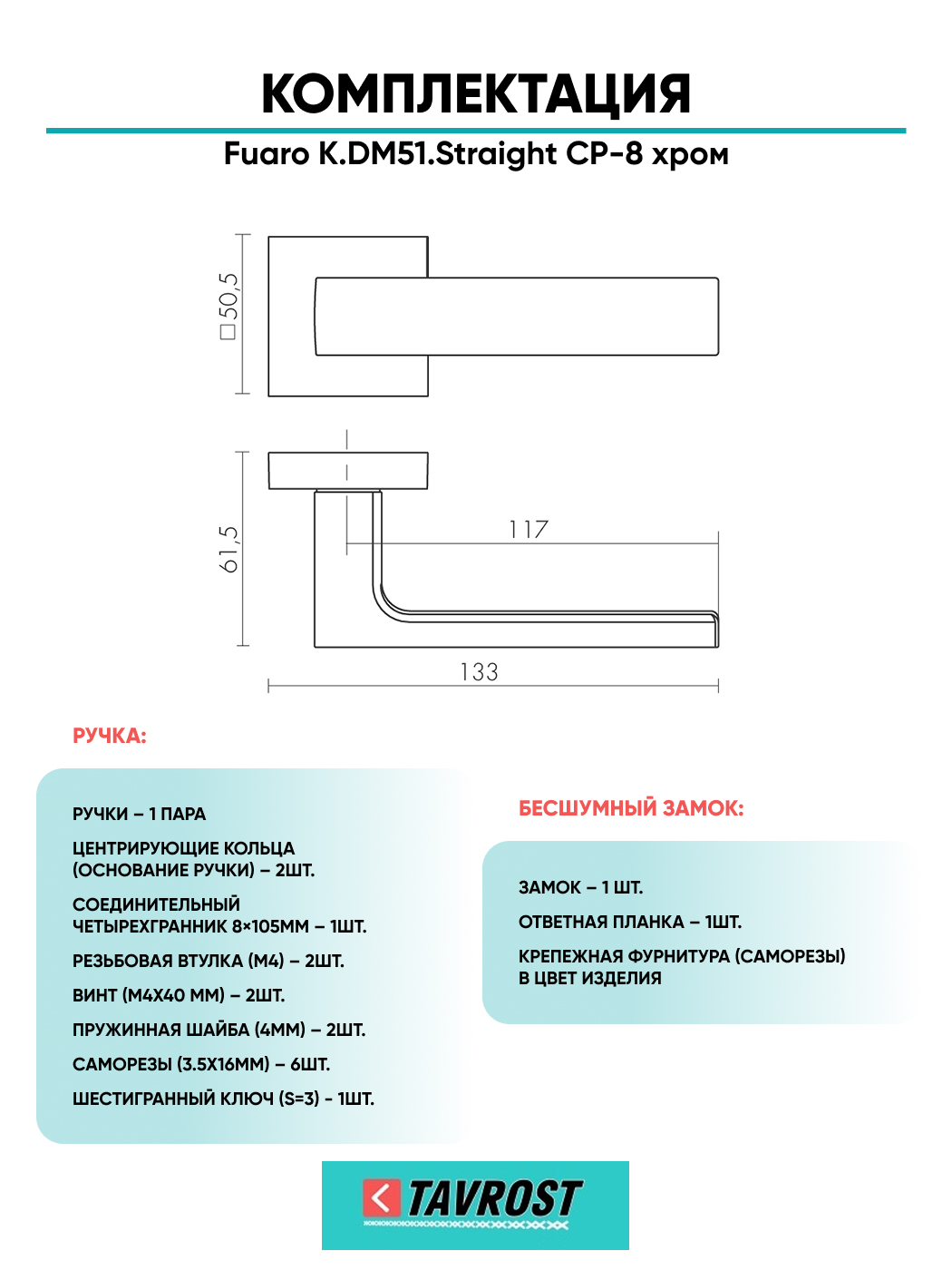 КОМПЛЕКТАЦИЯ

Fuaro K.DM51.Straight CP-8 хром

□50,5

61,5

117

133

РУЧКА:

РУЧКИ – 1 ПАРА

ЦЕНТРИРУЮЩИЕ КОЛЬЦА (ОСНОВАНИЕ РУЧКИ) – 2ШТ.

СОЕДИНИТЕЛЬНЫЙ ЧЕТЫРЕХГРАННИК 8×105ММ – 1ШТ.

РЕЗЬБОВАЯ ВТУЛКА (М4) – 2ШТ.

ВИНТ (М4Х40 ММ) – 2ШТ.

ПРУЖИННАЯ ШАЙБА (4ММ) – 2ШТ.

САМОРЕЗЫ (3.5Х16ММ) – 6ШТ.

ШЕСТИГРАННЫЙ КЛЮЧ (S=3) - 1ШТ.

БЕСШУМНЫЙ ЗАМОК:

ЗАМОК – 1 ШТ.

ОТВЕТНАЯ ПЛАНКА – 1ШТ.

КРЕПЕЖНАЯ ФУРНИТУРА (САМОРЕЗЫ) В ЦВЕТ ИЗДЕЛИЯ

TAVROST