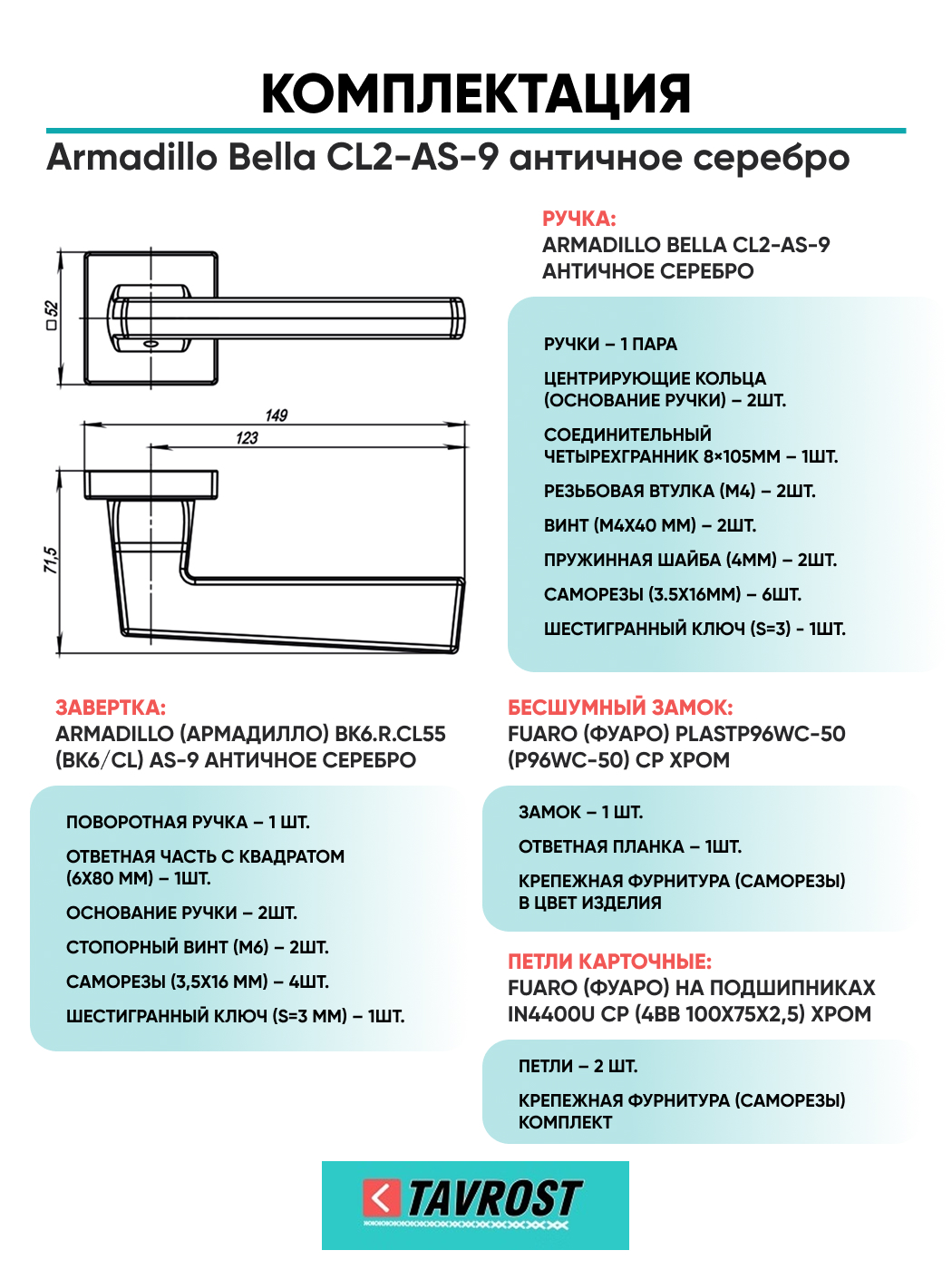 КОМПЛЕКТАЦИЯ

Armadillo Bella CL2-AS-9 античное серебро

□52

149

123

71,5

РУЧКА:
ARMADILLO BELLA CL2-AS-9 АНТИЧНОЕ СЕРЕБРО

РУЧКИ – 1 ПАРА

ЦЕНТРИРУЮЩИЕ КОЛЬЦА (ОСНОВАНИЕ РУЧКИ) – 2ШТ.

СОЕДИНИТЕЛЬНЫЙ ЧЕТЫРЕХГРАННИК 8×105ММ – 1ШТ.

РЕЗЬБОВАЯ ВТУЛКА (М4) – 2ШТ.

ВИНТ (М4Х40 ММ) – 2ШТ.

ПРУЖИННАЯ ШАЙБА (4ММ) – 2ШТ.

САМОРЕЗЫ (3.5Х16ММ) – 6ШТ.

ШЕСТИГРАННЫЙ КЛЮЧ (S=3) - 1ШТ.

ЗАВЕРТКА:
ARMADILLO (АРМАДИЛЛО) BK6.R.CL55 (BK6/CL) AS-9 АНТИЧНОЕ СЕРЕБРО

ПОВОРОТНАЯ РУЧКА – 1 ШТ.

ОТВЕТНАЯ ЧАСТЬ С КВАДРАТОМ (6Х80 ММ) – 1ШТ.

ОСНОВАНИЕ РУЧКИ – 2ШТ.

СТОПОРНЫЙ ВИНТ (М6) – 2ШТ.

САМОРЕЗЫ (3,5Х16 ММ) – 4ШТ.

ШЕСТИГРАННЫЙ КЛЮЧ (S=3 ММ) – 1ШТ.

БЕСШУМНЫЙ ЗАМОК:
FUARO (ФУАРО) PLASTP96WC-50 (P96WC-50) CP ХРОМ

ЗАМОК – 1 ШТ.

ОТВЕТНАЯ ПЛАНКА – 1ШТ.

КРЕПЕЖНАЯ ФУРНИТУРА (САМОРЕЗЫ) В ЦВЕТ ИЗДЕЛИЯ

ПЕТЛИ КАРТОЧНЫЕ:
FUARO (ФУАРО) НА ПОДШИПНИКАХ IN4400U CP (4BB 100X75X2,5) ХРОМ

ПЕТЛИ – 2 ШТ.

КРЕПЕЖНАЯ ФУРНИТУРА (САМОРЕЗЫ) КОМПЛЕКТ

TAVROST