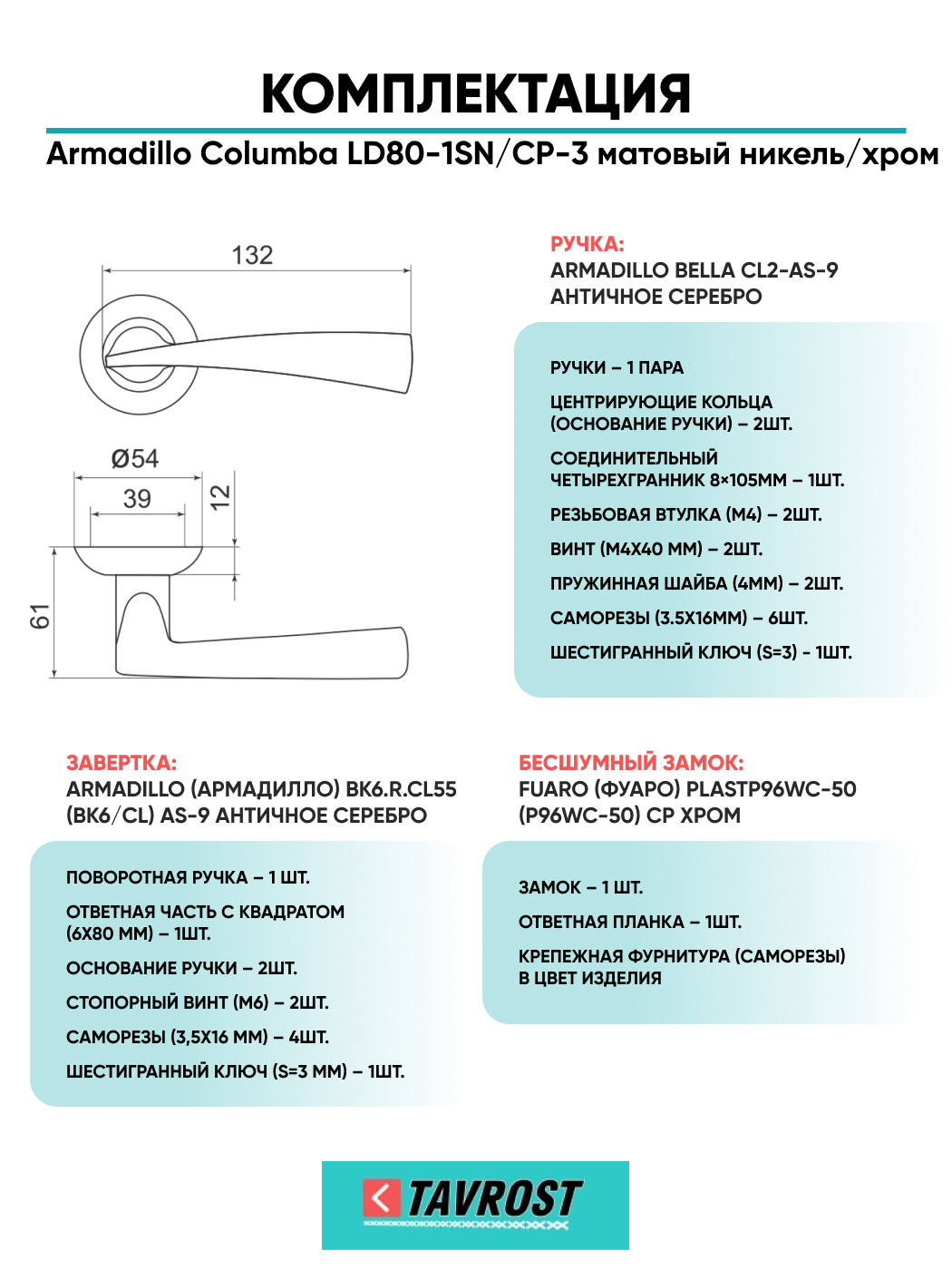 КОМПЛЕКТАЦИЯ

Armadillo Columba LD80-1SN/CP-3 матовый никель/хром

132

Ø54

39

12

61

РУЧКА:
ARMADILLO BELLA CL2-AS-9
АНТИЧНОЕ СЕРЕБРО

РУЧКИ – 1 ПАРА

ЦЕНТРИРУЮЩИЕ КОЛЬЦА (ОСНОВАНИЕ РУЧКИ) – 2ШТ.

СОЕДИНИТЕЛЬНЫЙ ЧЕТЫРЕХГРАННИК 8×105ММ – 1ШТ.

РЕЗЬБОВАЯ ВТУЛКА (М4) – 2ШТ.

ВИНТ (М4Х40 ММ) – 2ШТ.

ПРУЖИННАЯ ШАЙБА (4ММ) – 2ШТ.

САМОРЕЗЫ (3.5Х16ММ) – 6ШТ.

ШЕСТИГРАННЫЙ КЛЮЧ (S=3) - 1ШТ.

ЗАВЕРТКА:
ARMADILLO (АРМАДИЛЛО) BK6.R.CL55 (BK6/CL) AS-9 АНТИЧНОЕ СЕРЕБРО

ПОВОРОТНАЯ РУЧКА – 1 ШТ.

ОТВЕТНАЯ ЧАСТЬ С КВАДРАТОМ (6Х80 ММ) – 1ШТ.

ОСНОВАНИЕ РУЧКИ – 2ШТ.

СТОПОРНЫЙ ВИНТ (М6) – 2ШТ.

САМОРЕЗЫ (3,5Х16 ММ) – 4ШТ.

ШЕСТИГРАННЫЙ КЛЮЧ (S=3 ММ) – 1ШТ.

БЕСШУМНЫЙ ЗАМОК:
FUARO (ФУАРО) PLASTP96WC-50 (P96WC-50) CP ХРОМ

ЗАМОК – 1 ШТ.

ОТВЕТНАЯ ПЛАНКА – 1ШТ.

КРЕПЕЖНАЯ ФУРНИТУРА (САМОРЕЗЫ) В ЦВЕТ ИЗДЕЛИЯ

TAVROST