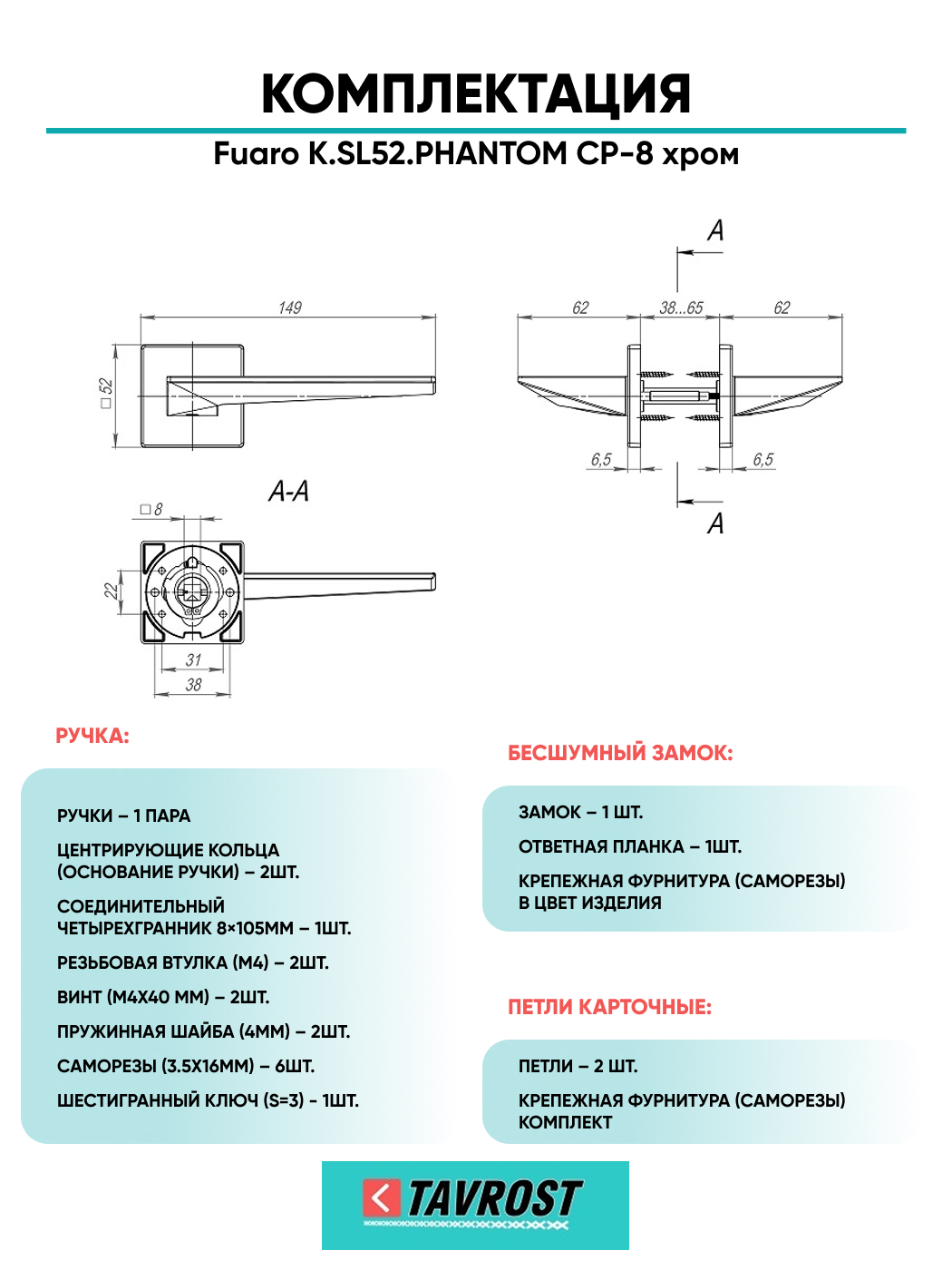 КОМПЛЕКТАЦИЯ

Fuaro K.SL52.PHANTOM CP-8 хром

149

□52

A-A

□8

22

31

38

A

62

38...65

62

6,5

6,5

A

РУЧКА:

РУЧКИ – 1 ПАРА

ЦЕНТРИРУЮЩИЕ КОЛЬЦА (ОСНОВАНИЕ РУЧКИ) – 2ШТ.

СОЕДИНИТЕЛЬНЫЙ ЧЕТЫРЕХГРАННИК 8×105ММ – 1ШТ.

РЕЗЬБОВАЯ ВТУЛКА (М4) – 2ШТ.

ВИНТ (М4Х40 ММ) – 2ШТ.

ПРУЖИННАЯ ШАЙБА (4ММ) – 2ШТ.

САМОРЕЗЫ (3.5Х16ММ) – 6ШТ.

ШЕСТИГРАННЫЙ КЛЮЧ (S=3) - 1ШТ.

БЕСШУМНЫЙ ЗАМОК:

ЗАМОК – 1 ШТ.

ОТВЕТНАЯ ПЛАНКА – 1ШТ.

КРЕПЕЖНАЯ ФУРНИТУРА (САМОРЕЗЫ) В ЦВЕТ ИЗДЕЛИЯ

ПЕТЛИ КАРТОЧНЫЕ:

ПЕТЛИ – 2 ШТ.

КРЕПЕЖНАЯ ФУРНИТУРА (САМОРЕЗЫ) КОМПЛЕКТ

TAVROST