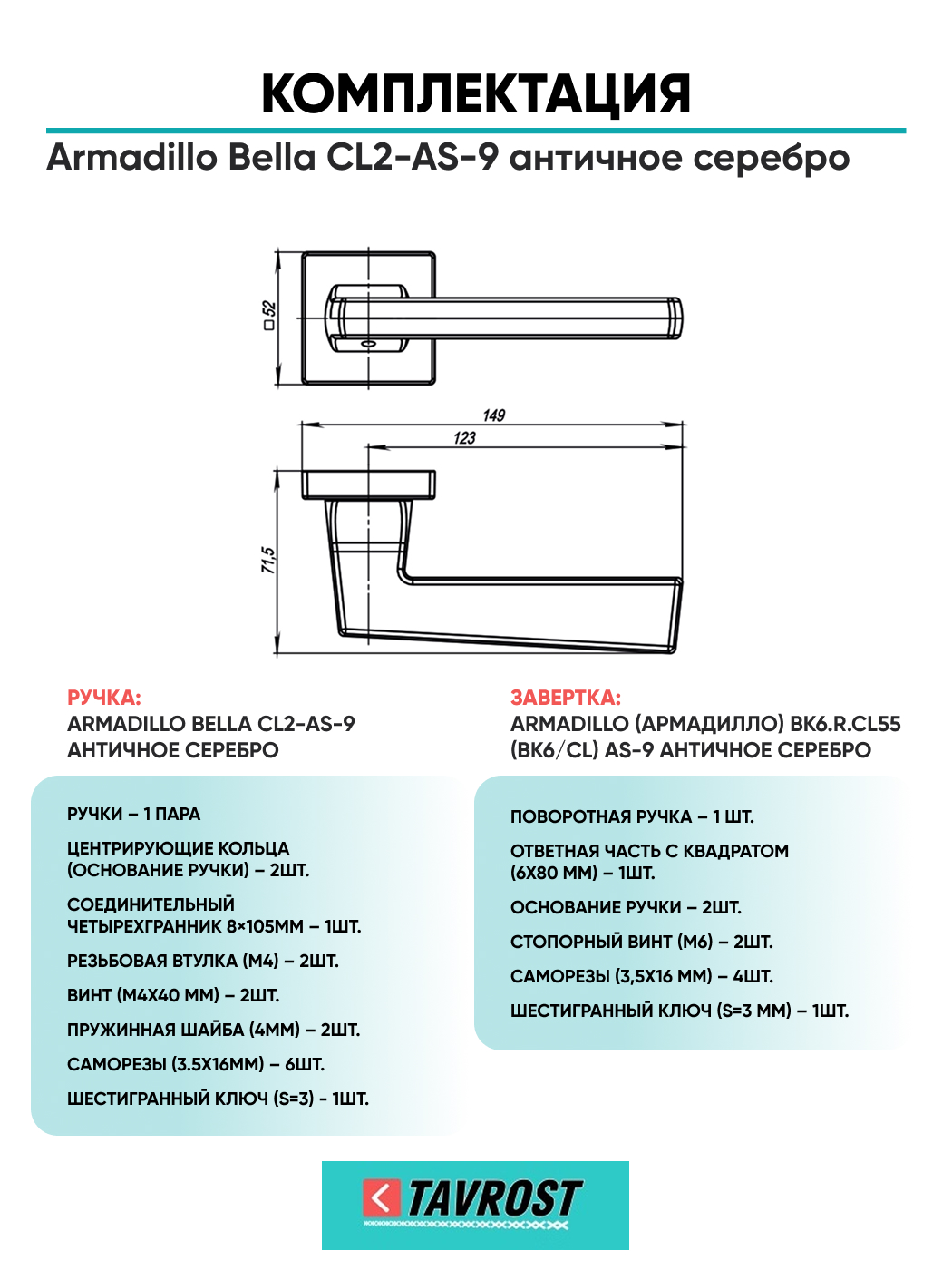 КОМПЛЕКТАЦИЯ

Armadillo Bella CL2-AS-9 античное серебро

□52

149

123

71,5

РУЧКА:
ARMADILLO BELLA CL2-AS-9
АНТИЧНОЕ СЕРЕБРО

РУЧКИ – 1 ПАРА

ЦЕНТРИРУЮЩИЕ КОЛЬЦА (ОСНОВАНИЕ РУЧКИ) – 2ШТ.

СОЕДИНИТЕЛЬНЫЙ ЧЕТЫРЕХГРАННИК 8×105ММ – 1ШТ.

РЕЗЬБОВАЯ ВТУЛКА (М4) – 2ШТ.

ВИНТ (М4Х40 ММ) – 2ШТ.

ПРУЖИННАЯ ШАЙБА (4ММ) – 2ШТ.

САМОРЕЗЫ (3.5Х16ММ) – 6ШТ.

ШЕСТИГРАННЫЙ КЛЮЧ (S=3) - 1ШТ.

ЗАВЕРТКА:
ARMADILLO (АРМАДИЛЛО) BK6.R.CL55 (BK6/CL) AS-9 АНТИЧНОЕ СЕРЕБРО

ПОВОРОТНАЯ РУЧКА – 1 ШТ.

ОТВЕТНАЯ ЧАСТЬ С КВАДРАТОМ (6Х80 ММ) – 1ШТ.

ОСНОВАНИЕ РУЧКИ – 2ШТ.

СТОПОРНЫЙ ВИНТ (М6) – 2ШТ.

САМОРЕЗЫ (3,5Х16 ММ) – 4ШТ.

ШЕСТИГРАННЫЙ КЛЮЧ (S=3 ММ) – 1ШТ.

TAVROST