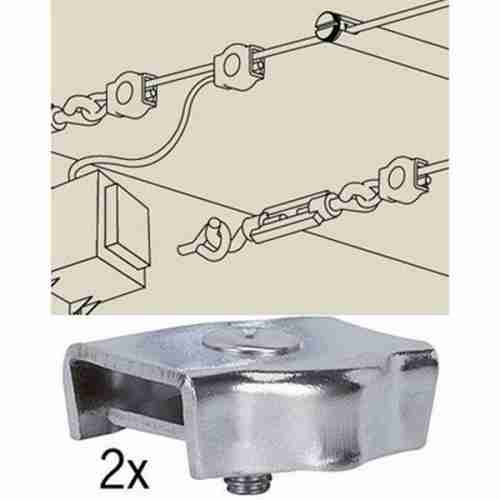 2x